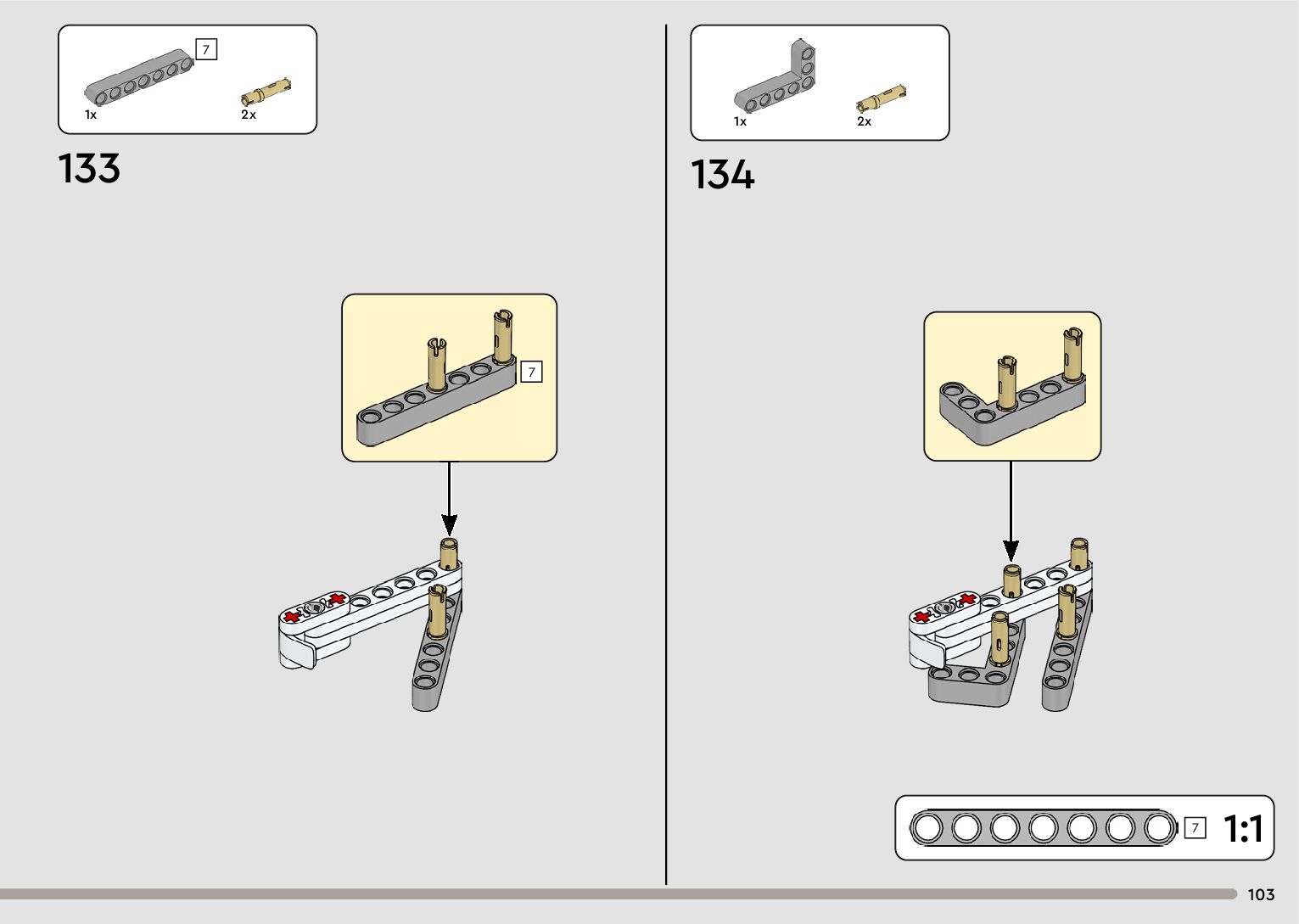 7
1x
2x
133
7
1x
2x
134
7
1:1
103