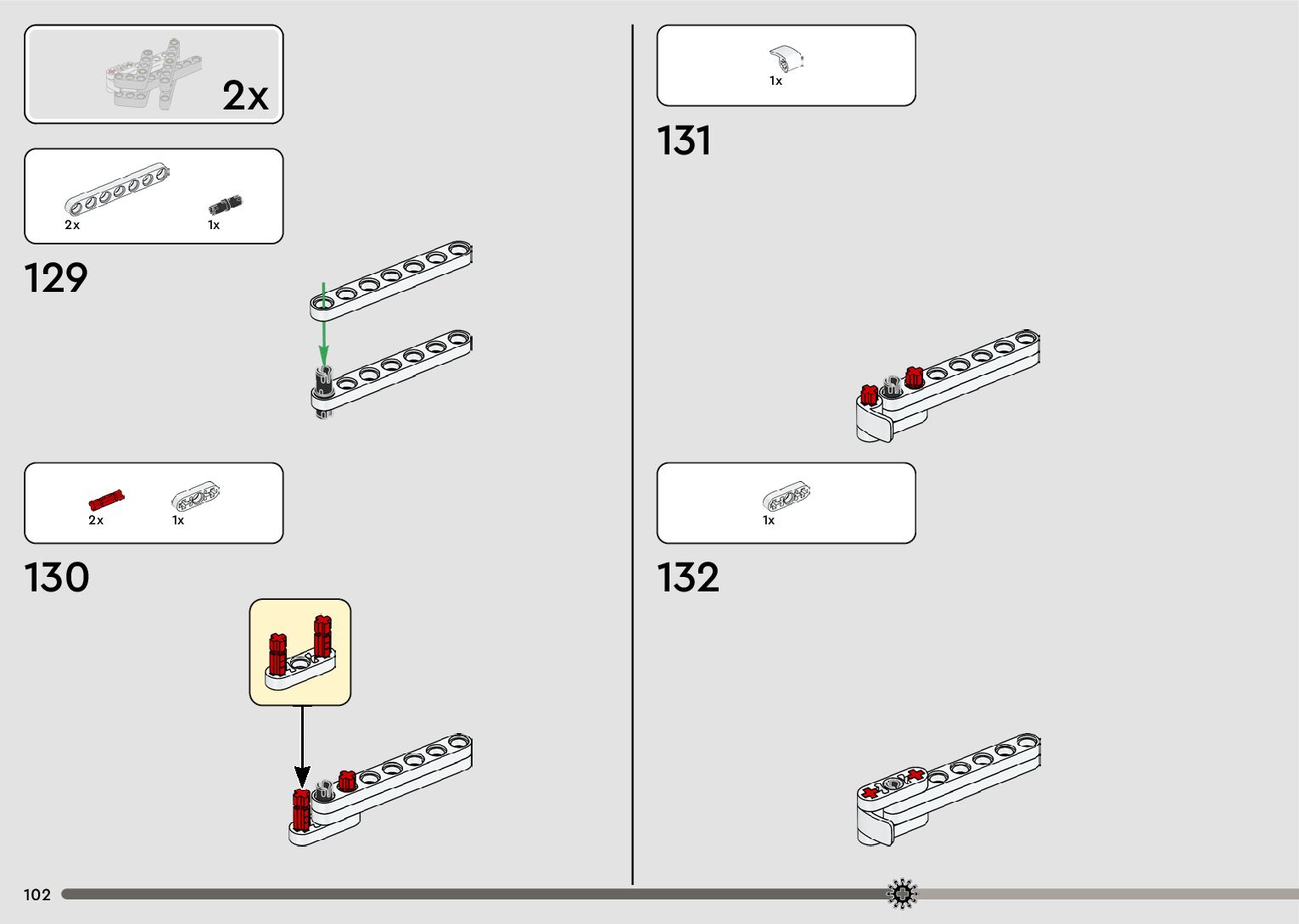 2x

2x
1x

129

2x
1x

130

1x

131

1x

132

102