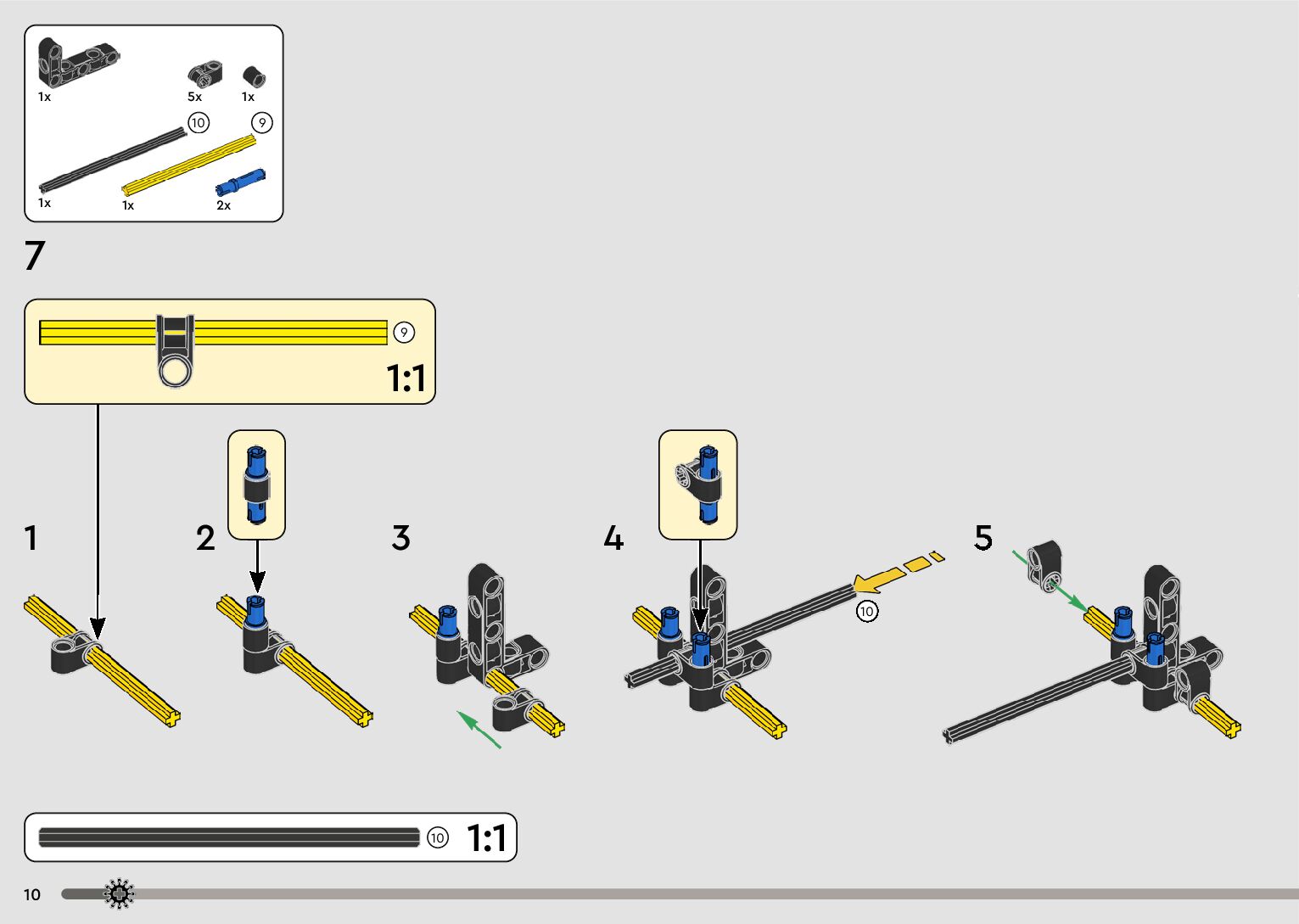 1x
5x
1x
10
9
1x
1x
2x

7

9
1:1

1
2
3
4
10
5

10
1:1

10