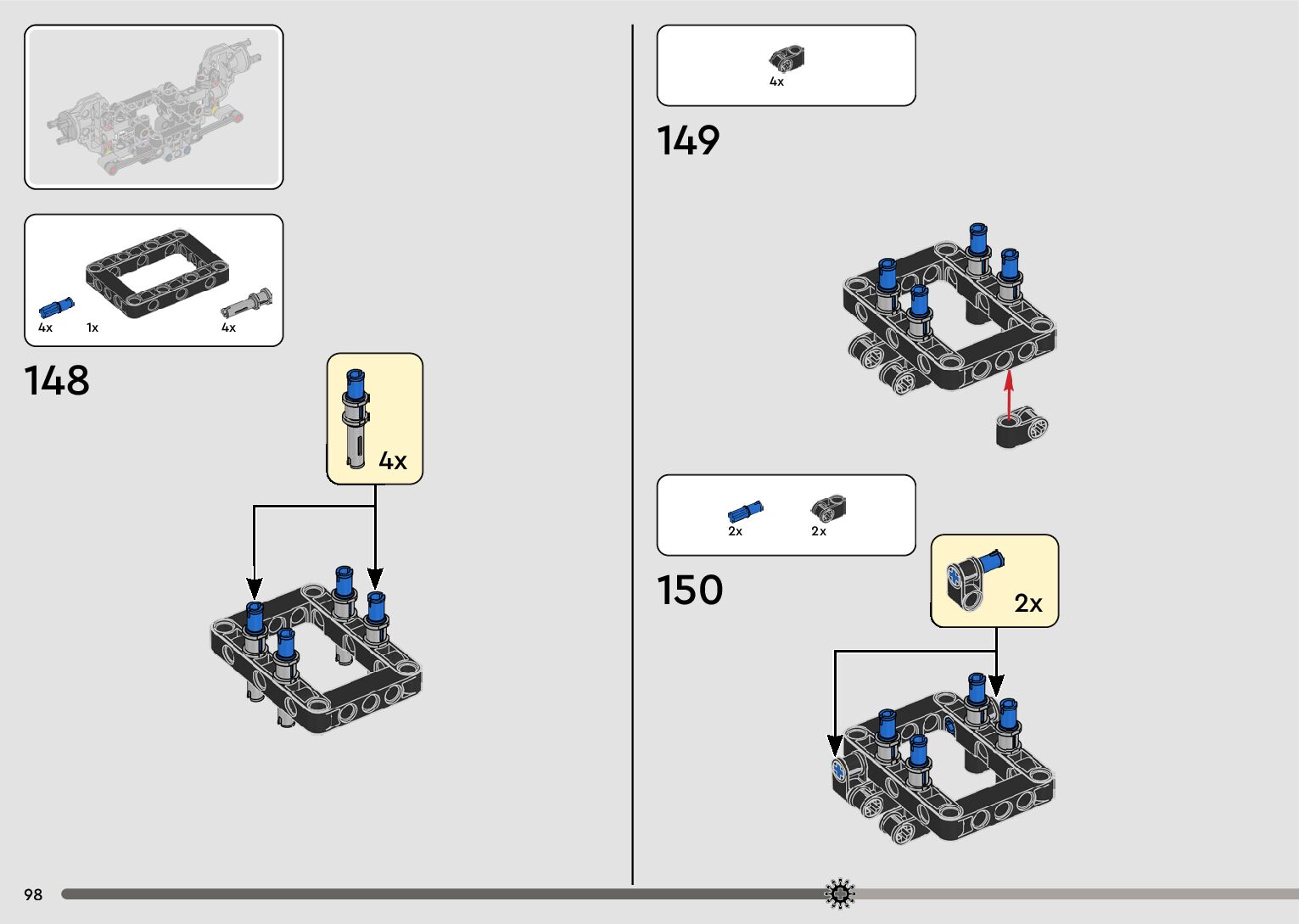 4x
1x
4x

148

4x

4x

149

2x
2x

150

2x

98