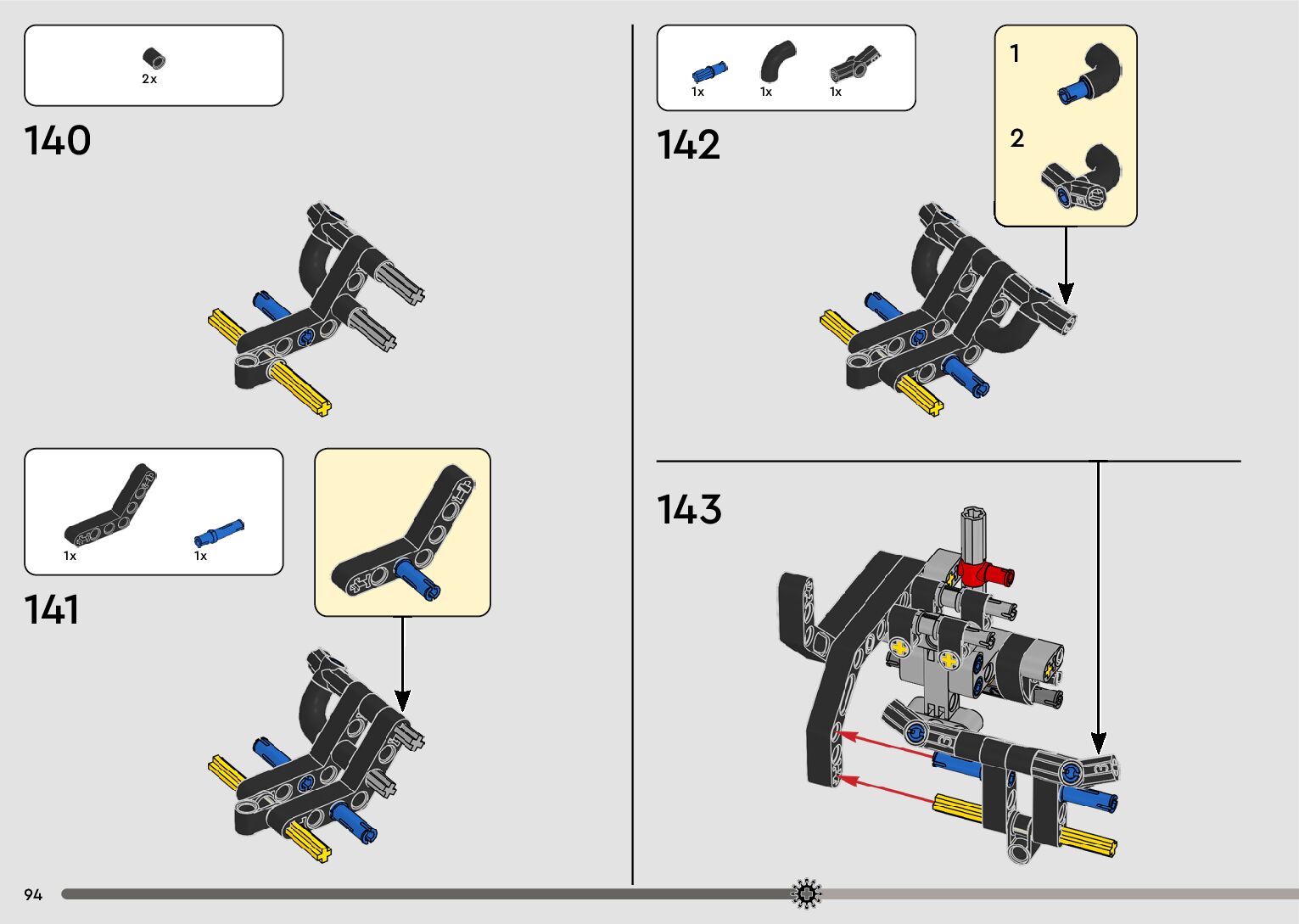 2x

140

1x 1x

141

1x 1x 1x

142

1

2

143

94