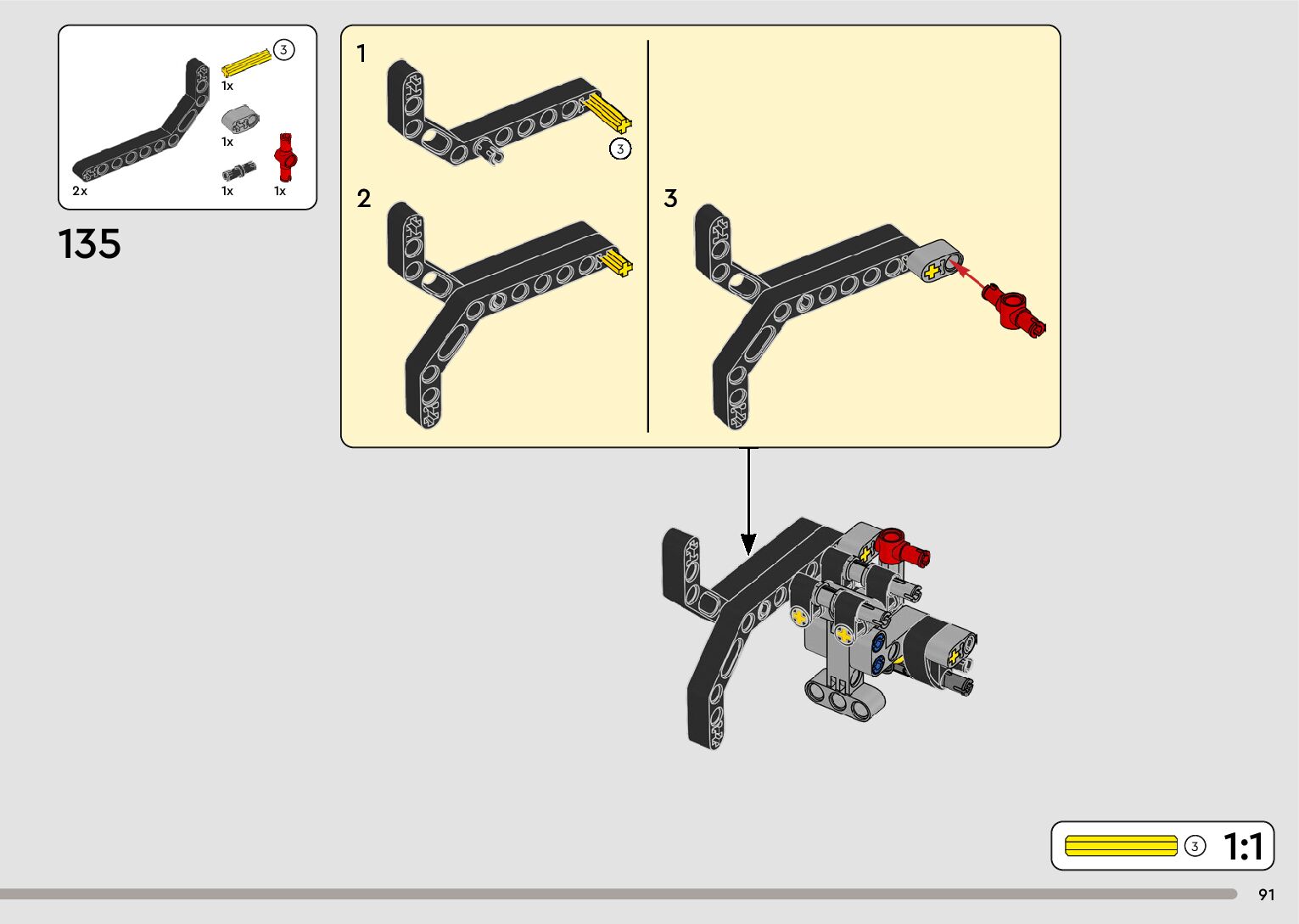 3
1x
1x
2x
1x
1x

135

1
3
2
3

3 1:1

91