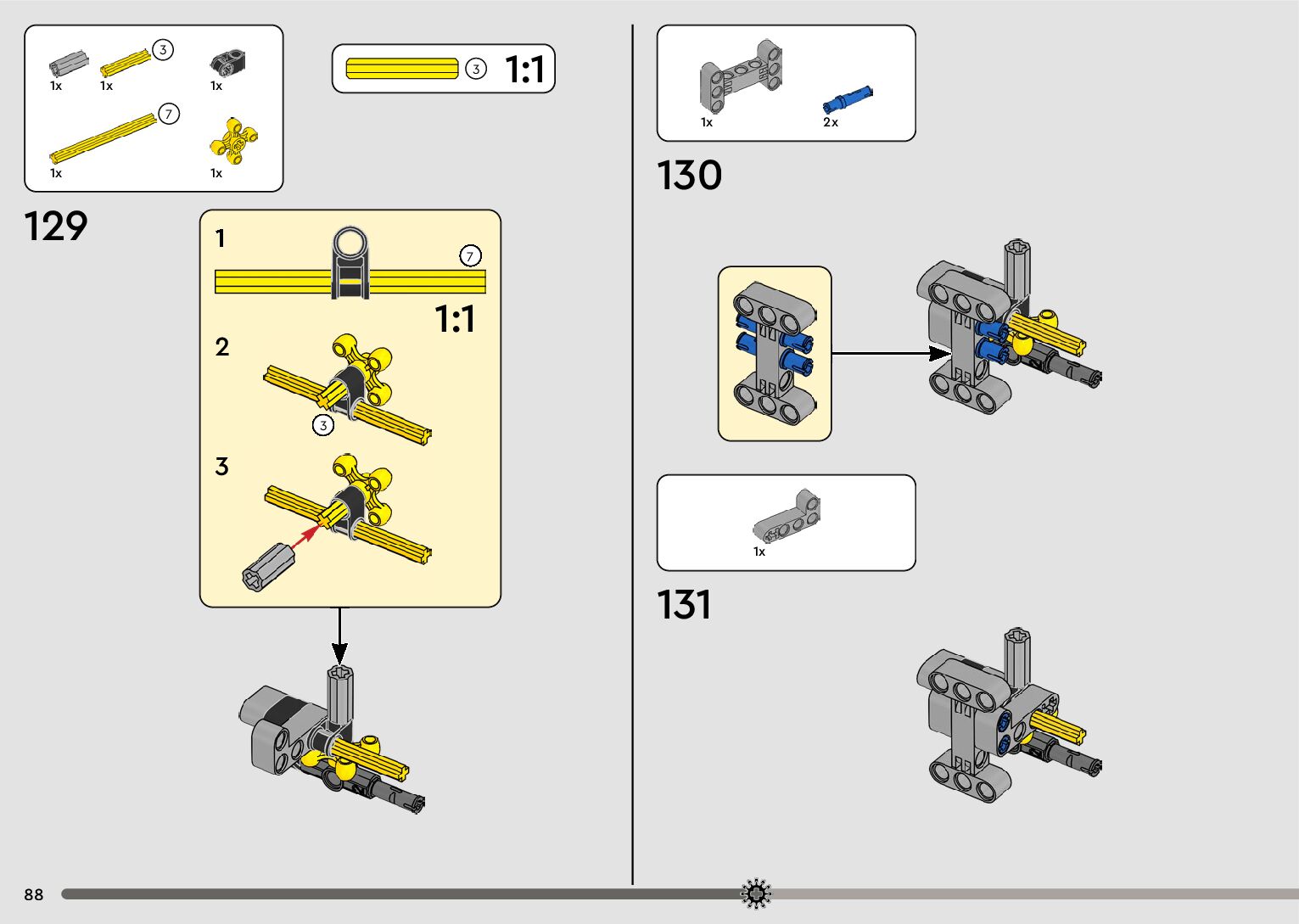 1x 1x 3 1x

7

1x 1x

3 1:1

129

1

7

1:1

2

3

3

1x 2x

130

1x

131

88