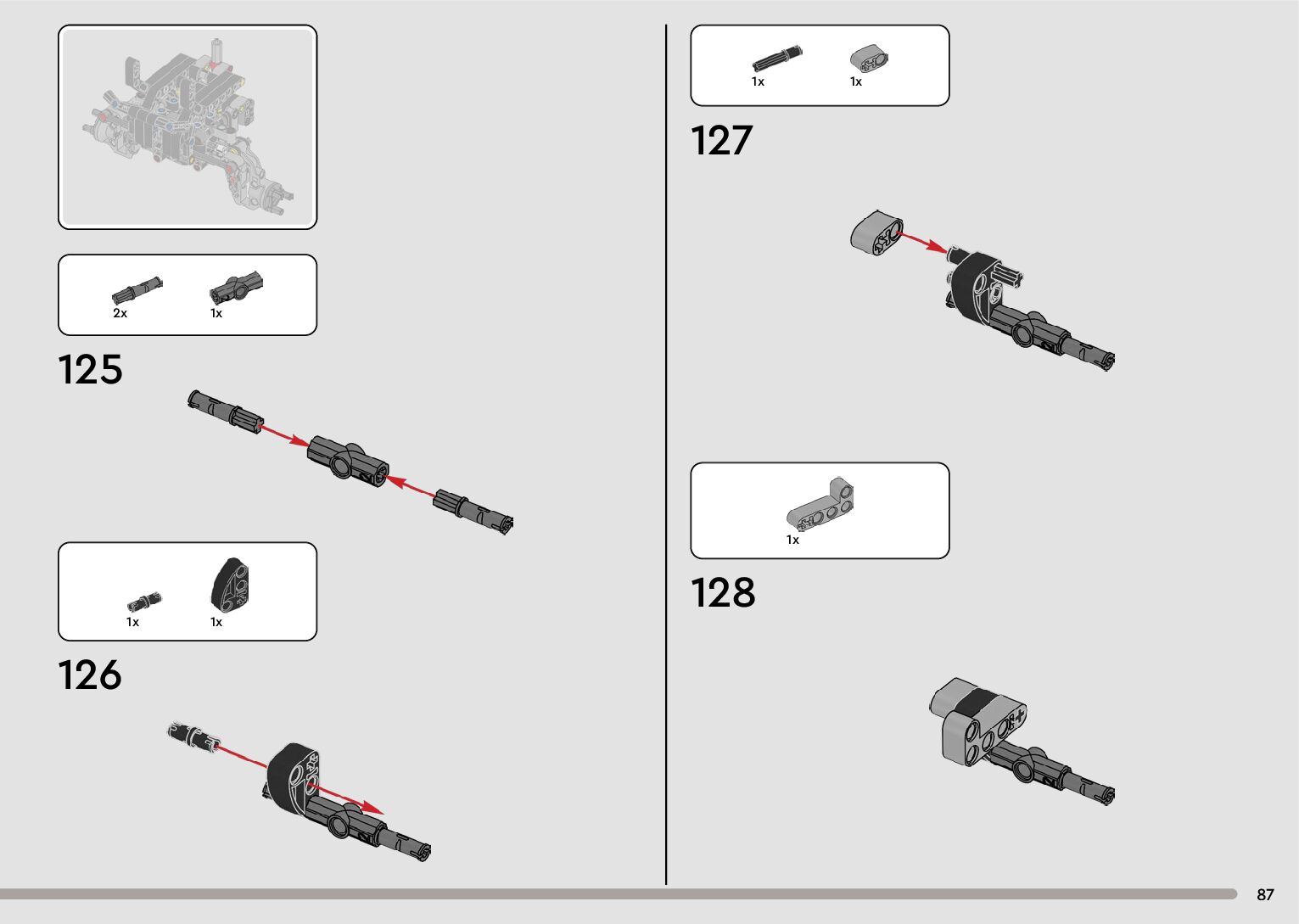 2x 1x

125

1x 1x

126

1x 1x

127

1x

128

87