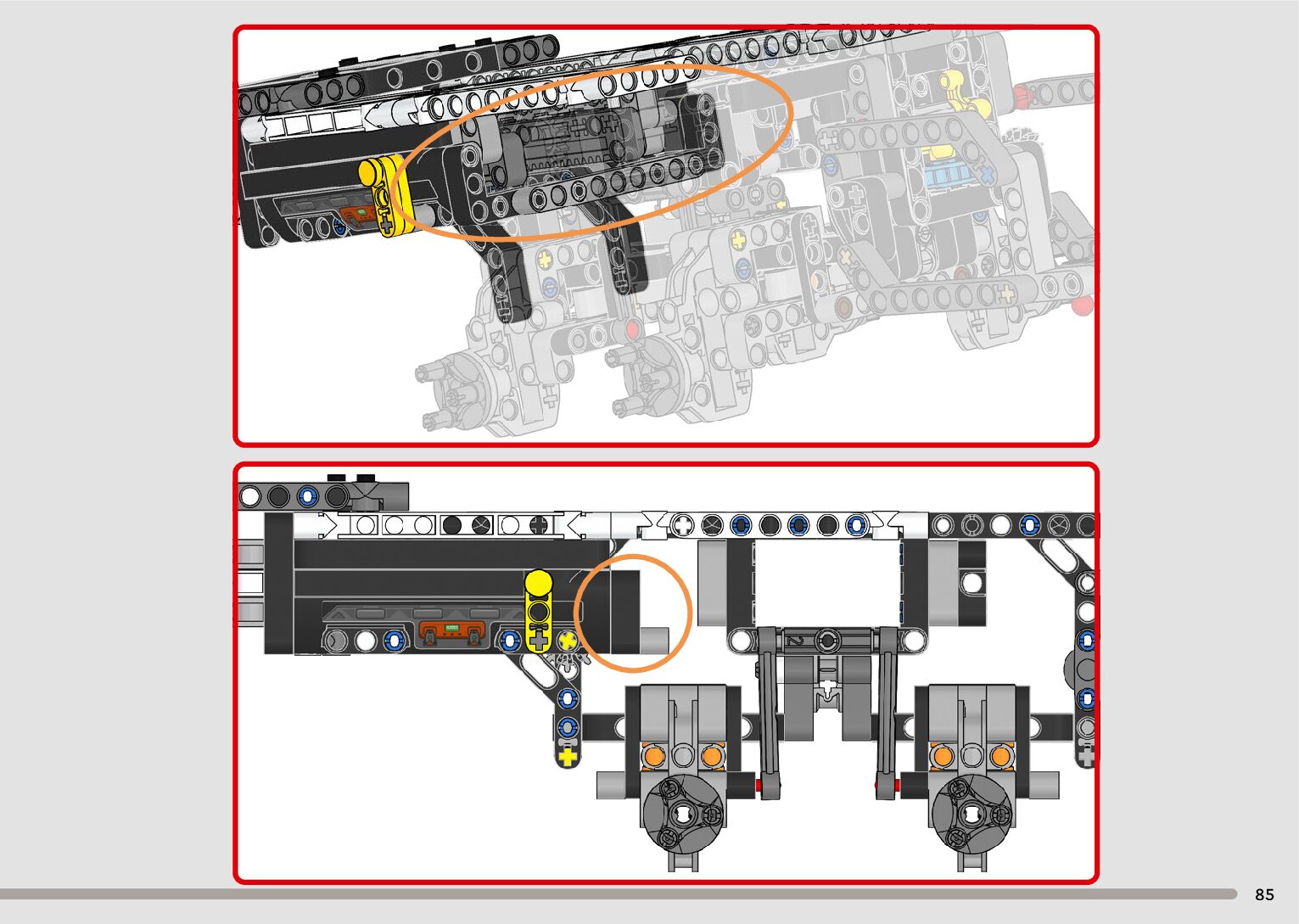 85