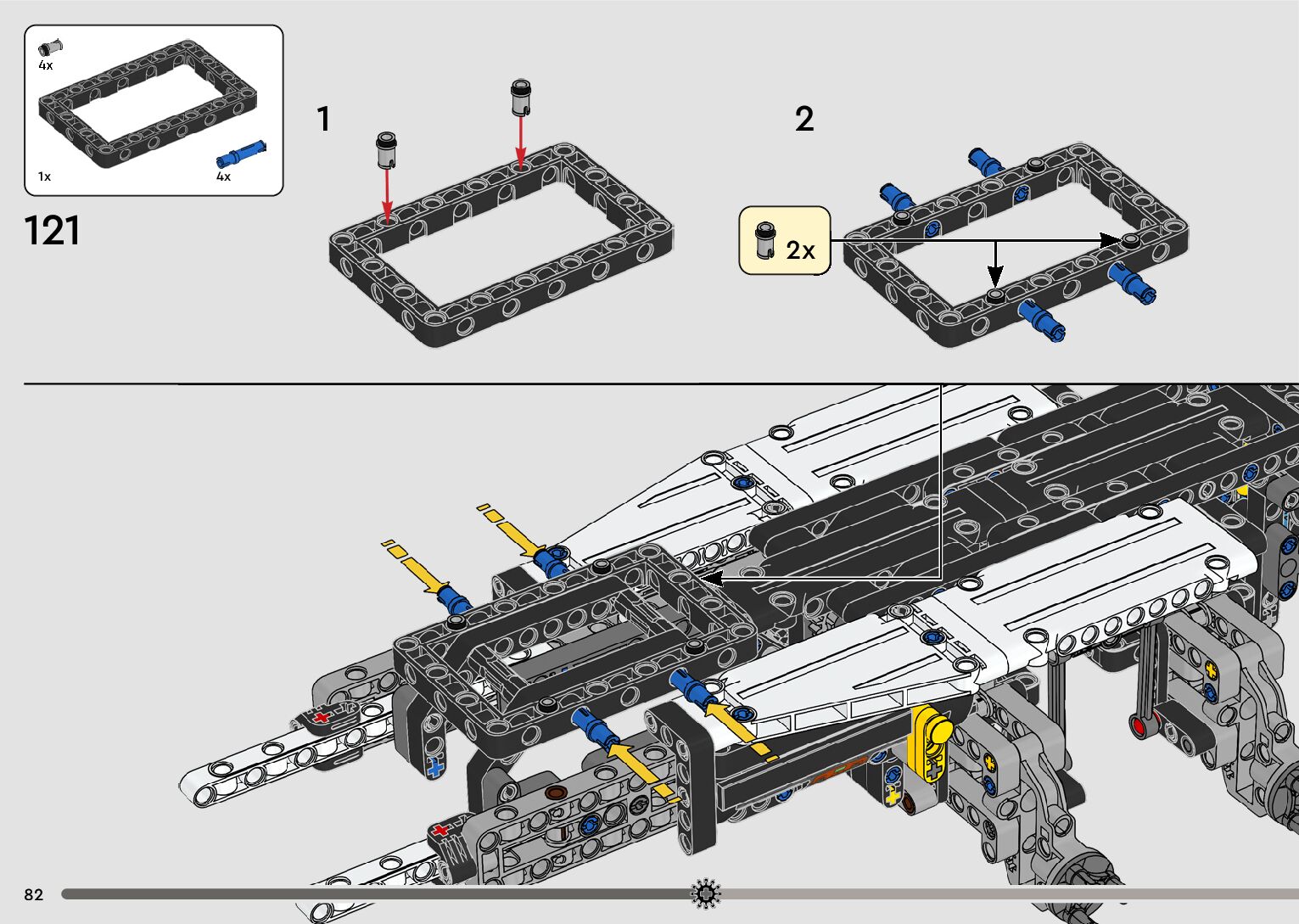 4x

1x

4x

121

1

2

2x

82