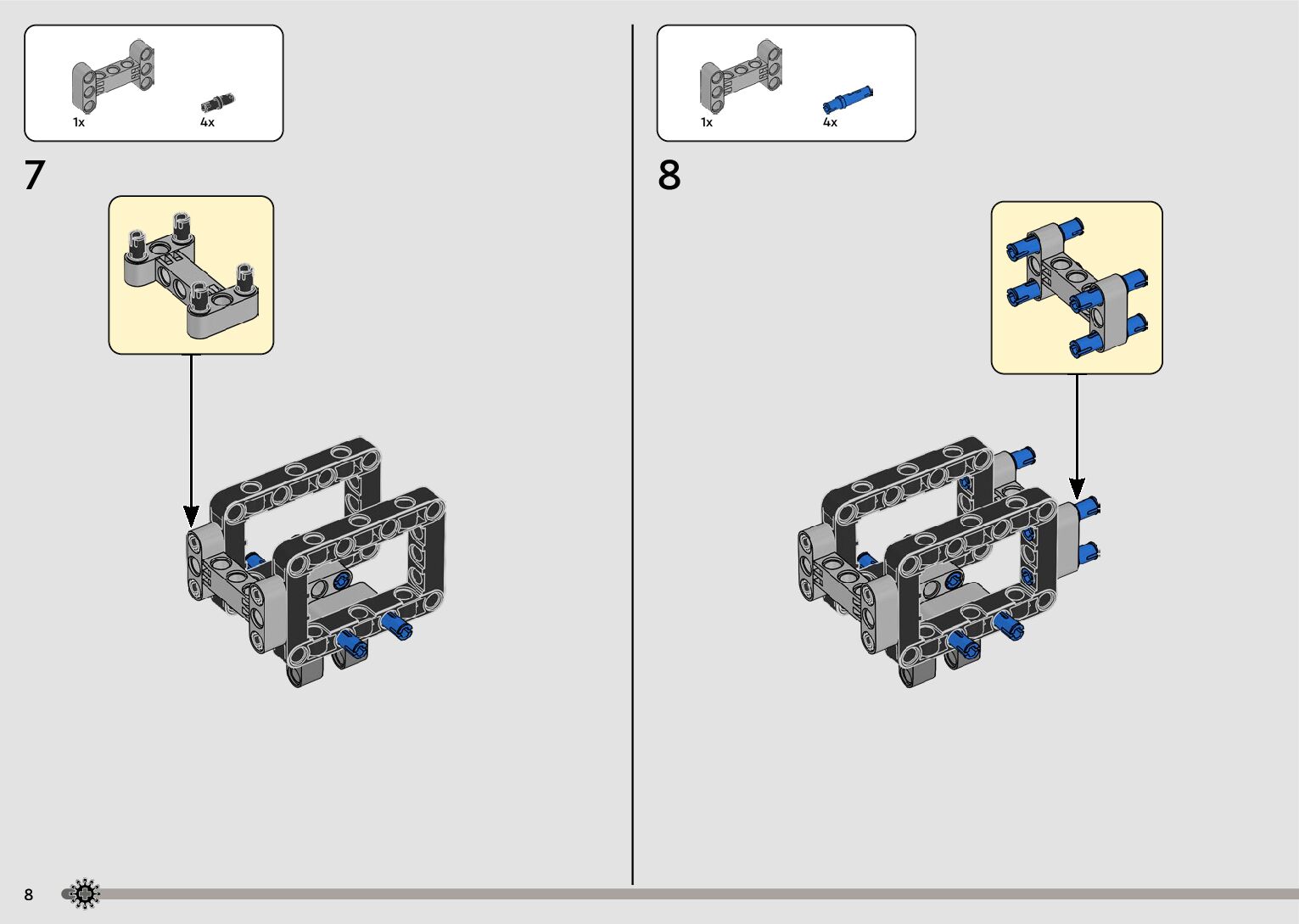 1x
4x

7

1x
4x

8

8