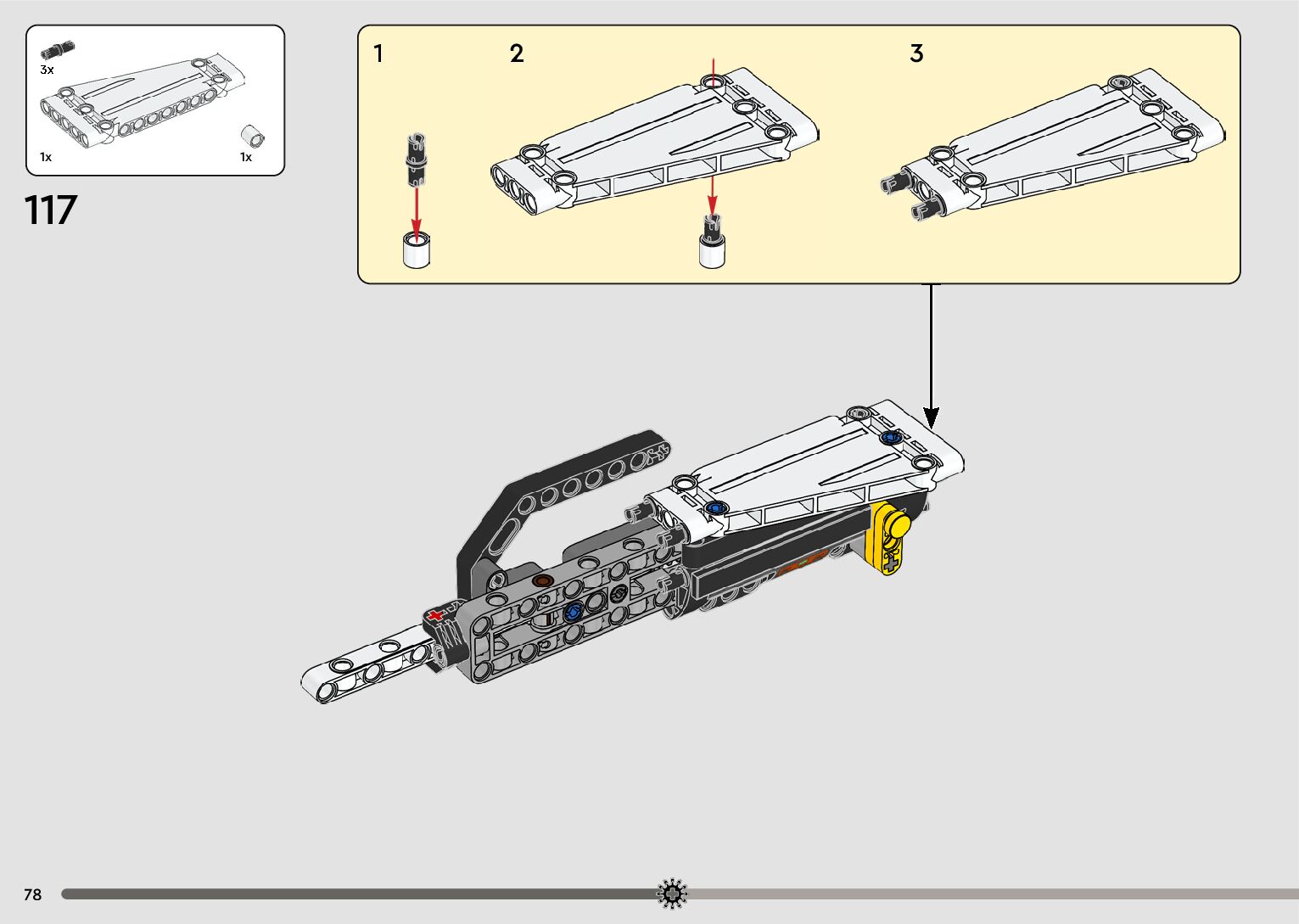 3x

1x

1x

117

1

2

3

78