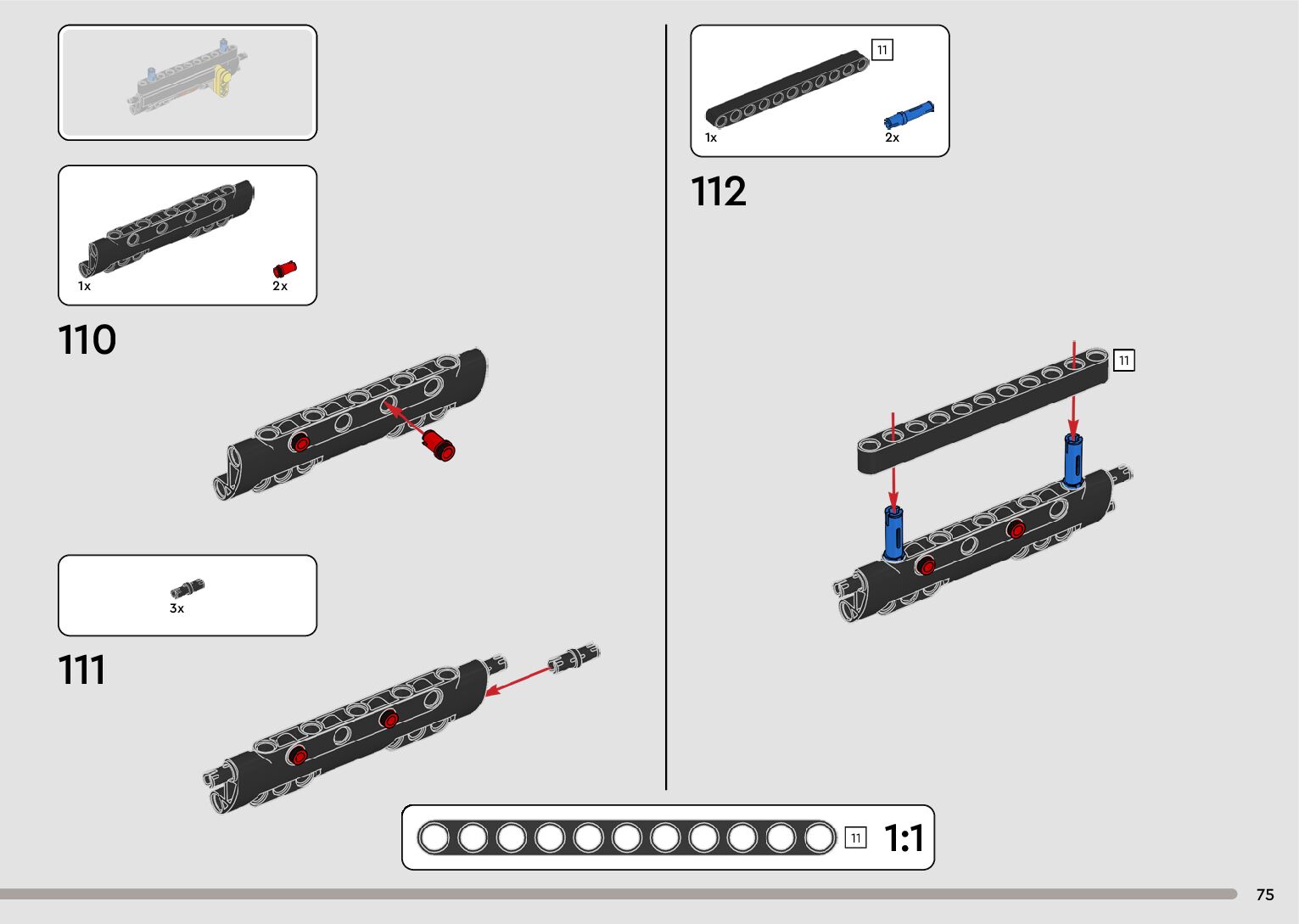 1x
2x

110

3x

111

11
1x
2x

112

11

11
1:1

75