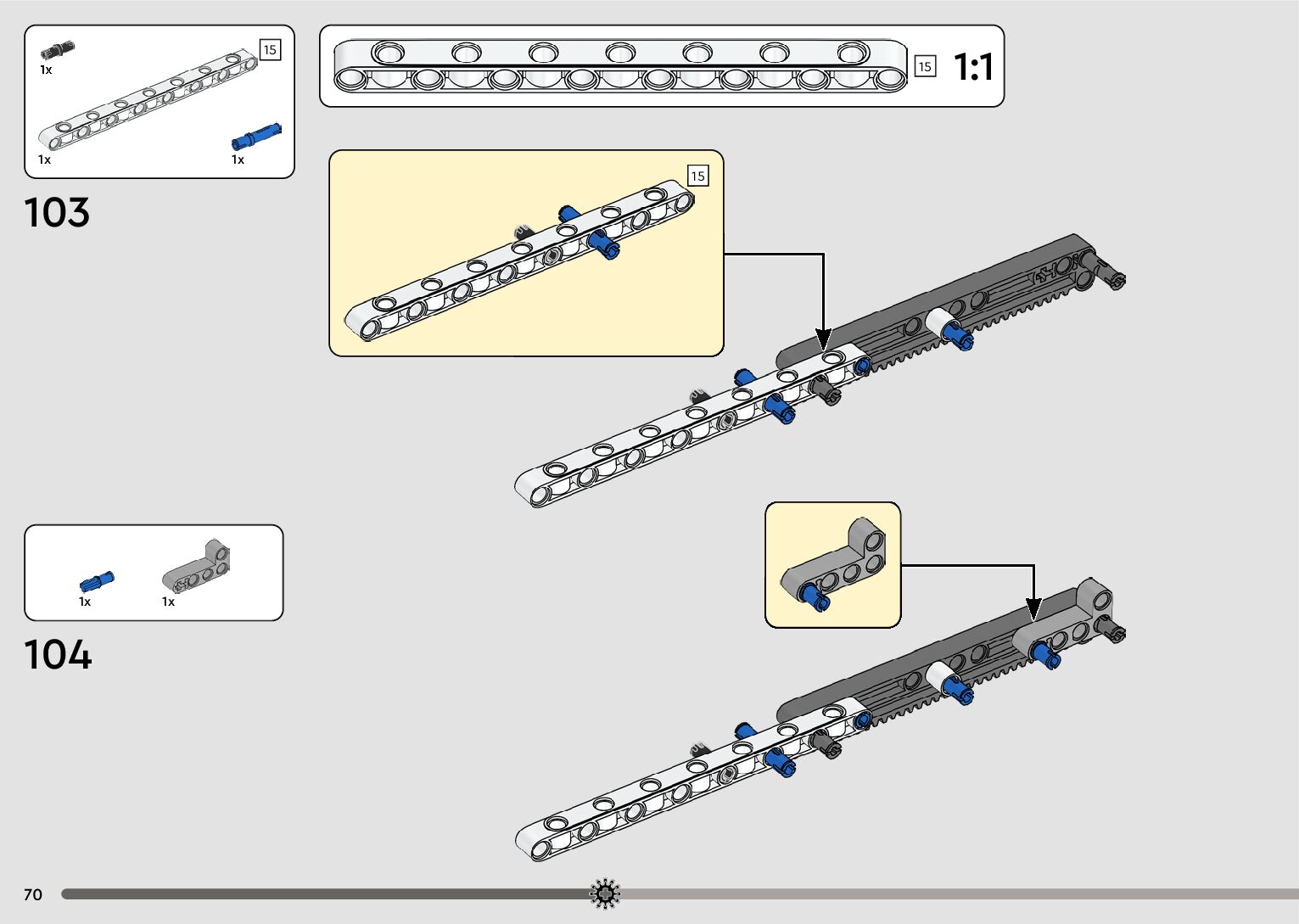 1x

15

1x

1x

103

15

1:1

15

1x

1x

104

70