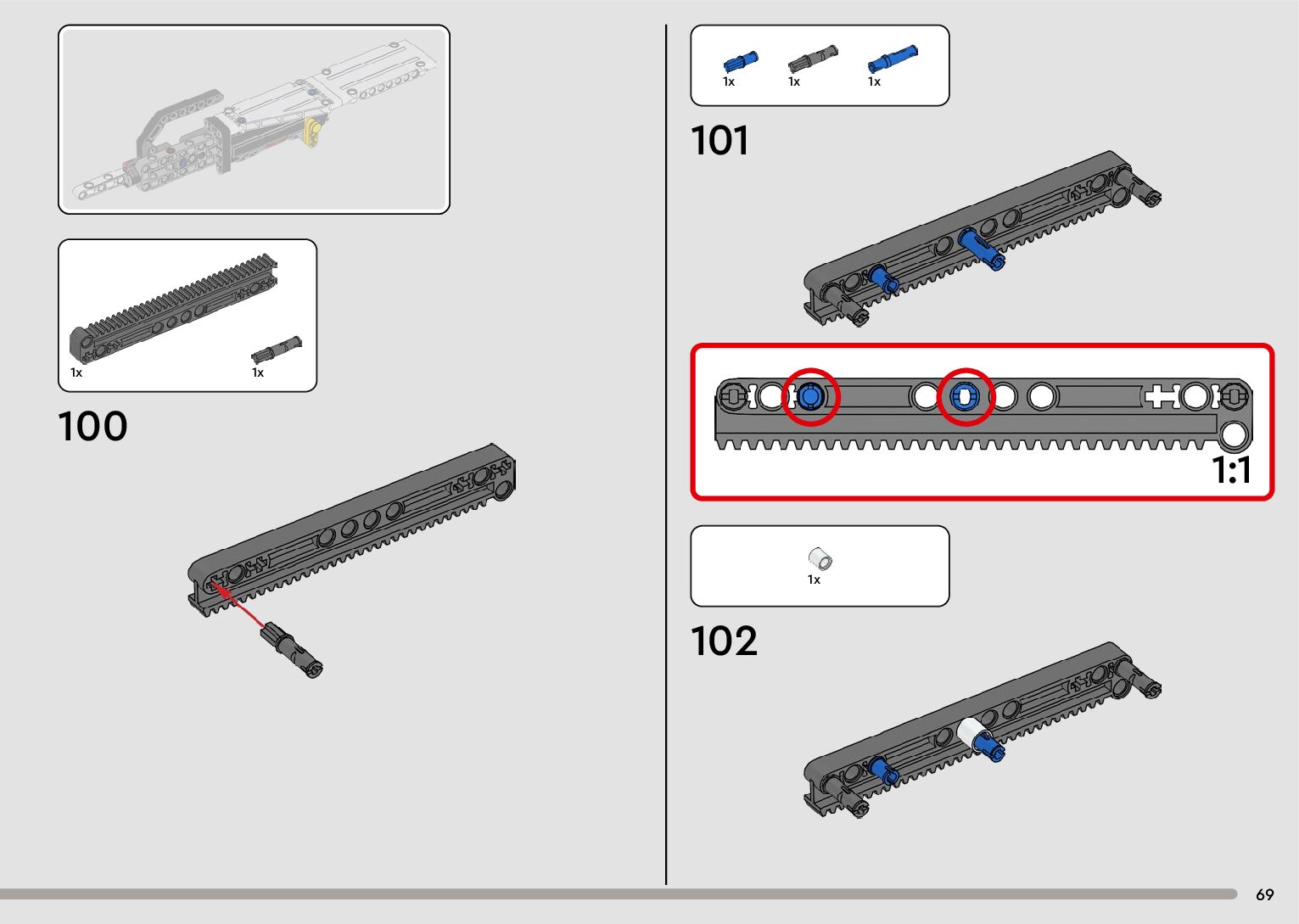 1x
1x

100

1x
1x
1x

101

1:1

1x

102

69