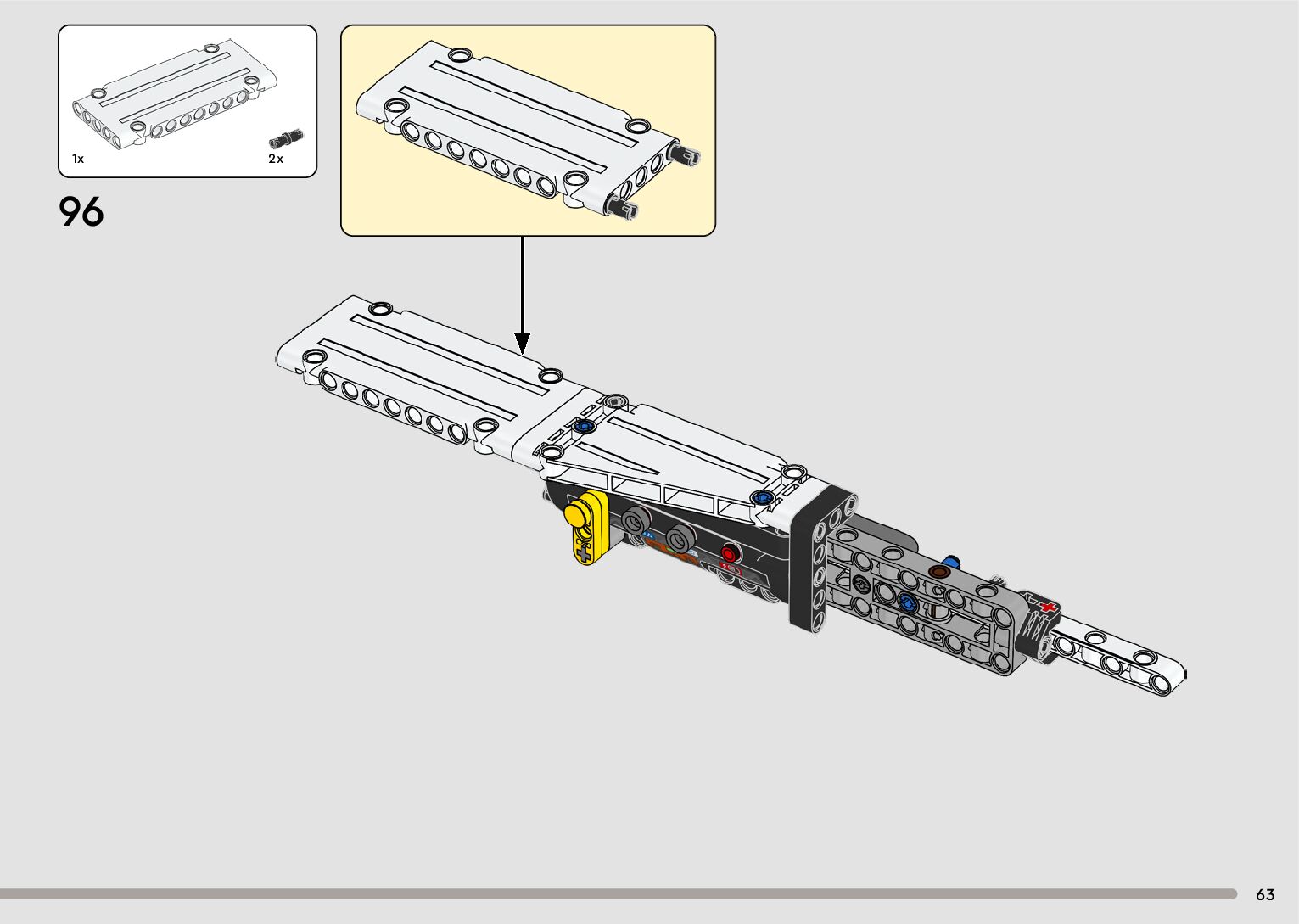 1x
2x
96
63