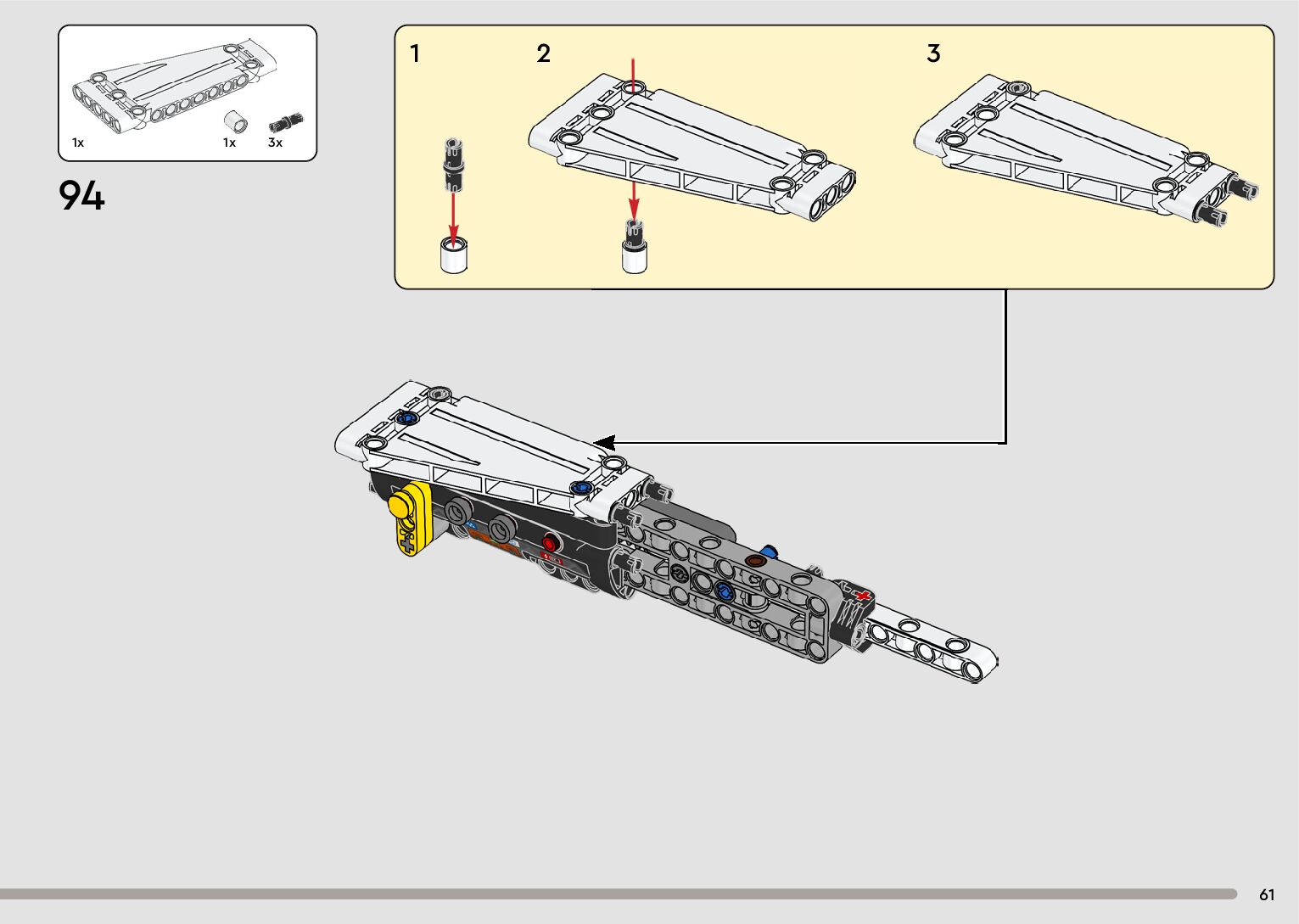 1x
1x
3x

94

1
2
3

61