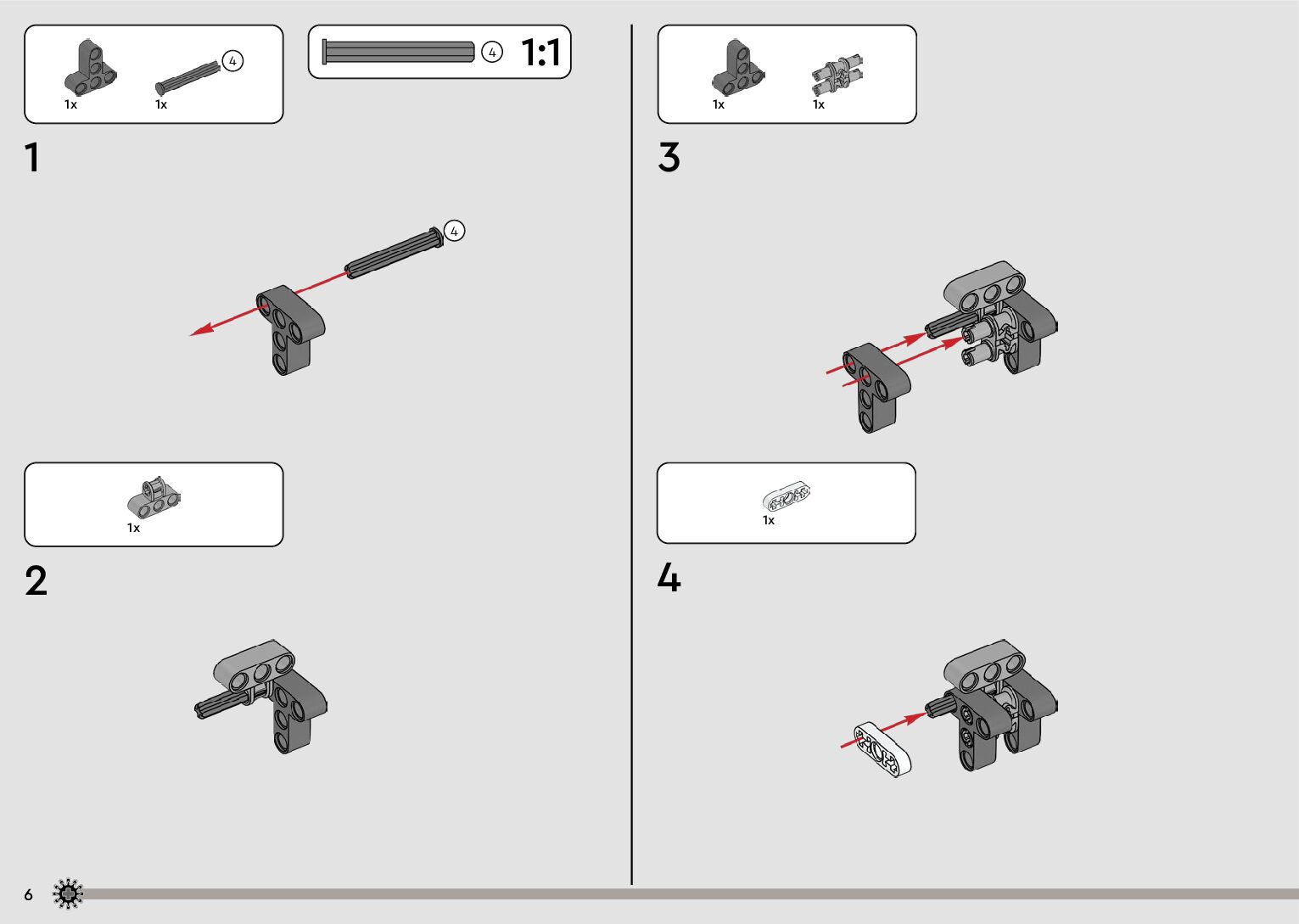 1x 1x 4

4 1:1

1

4

1x

2

1x 1x

3

1x

4

6