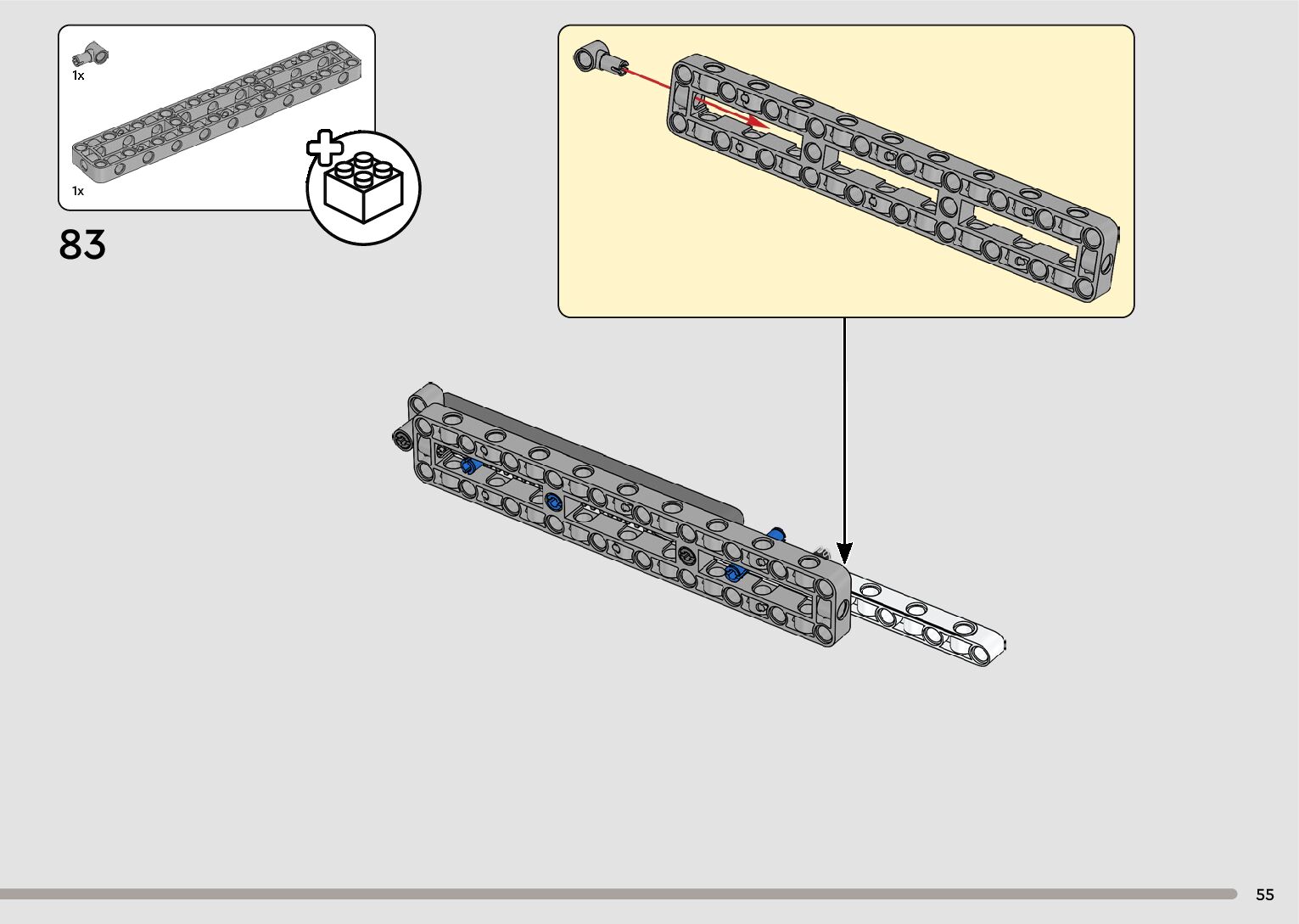 1x

1x

83

55