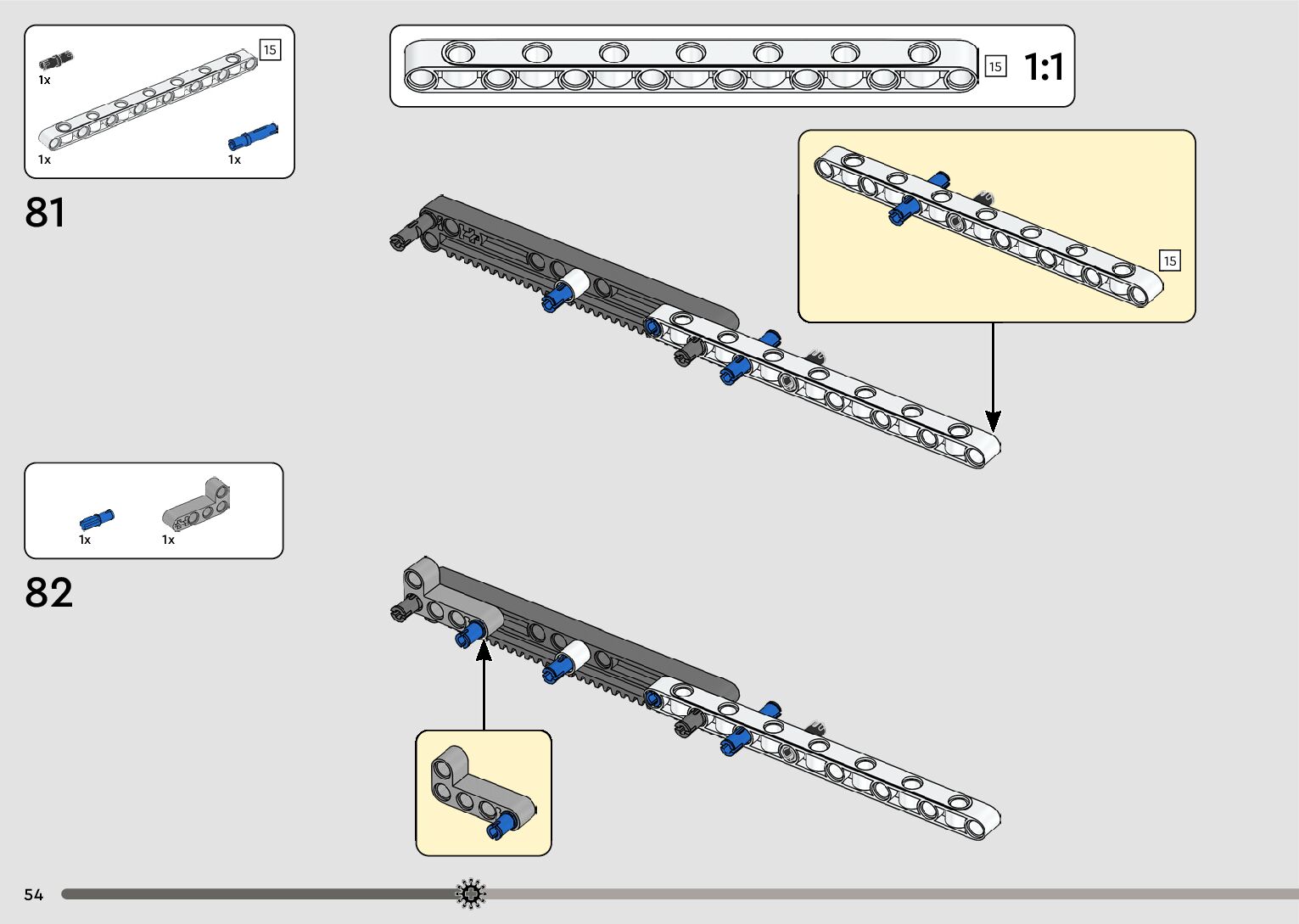 15

1x

1x

1x

81

15

1:1

15

1x

1x

82

54