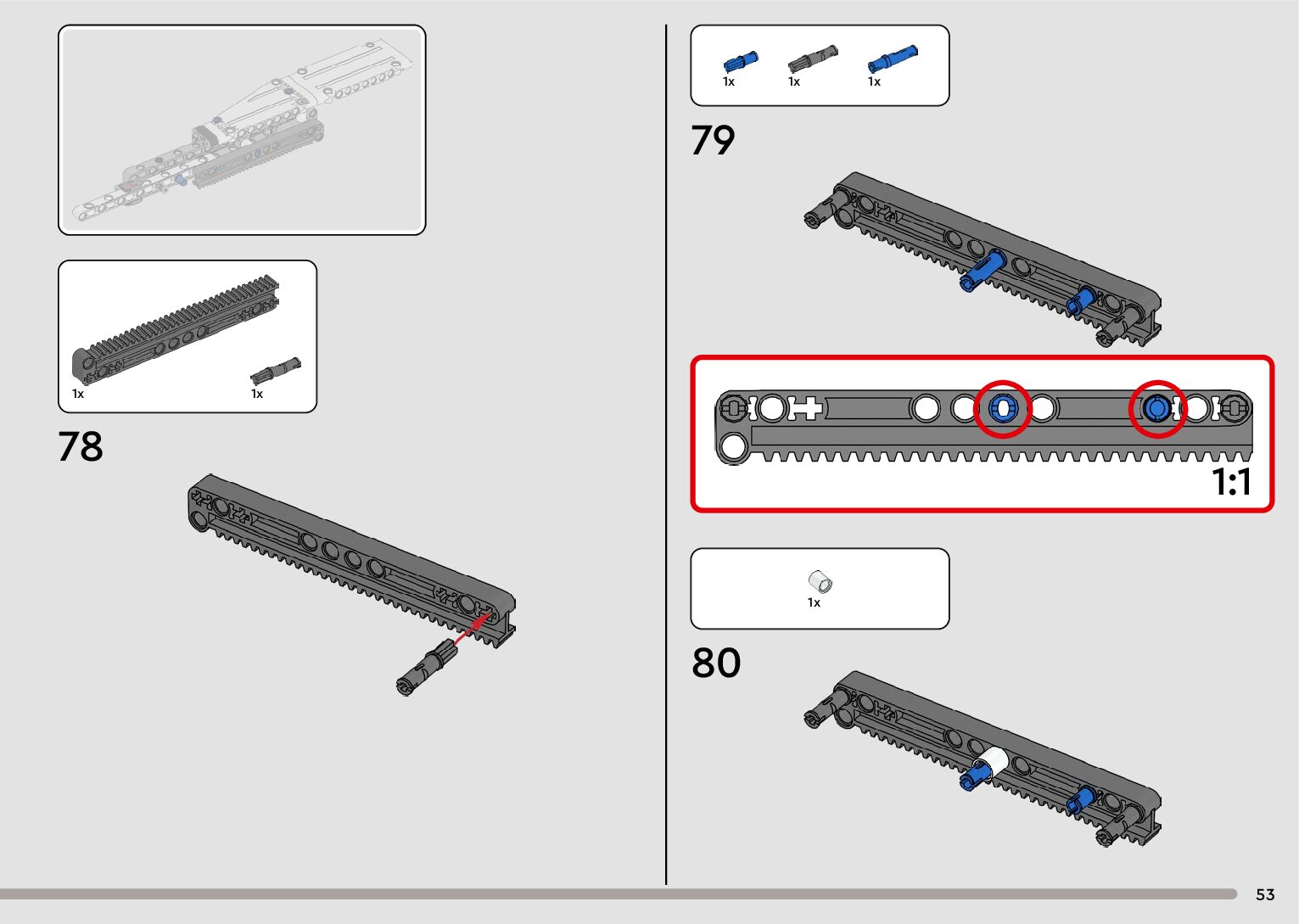 1x

1x

78

1x

1x

1x

79

1:1

1x

80

53