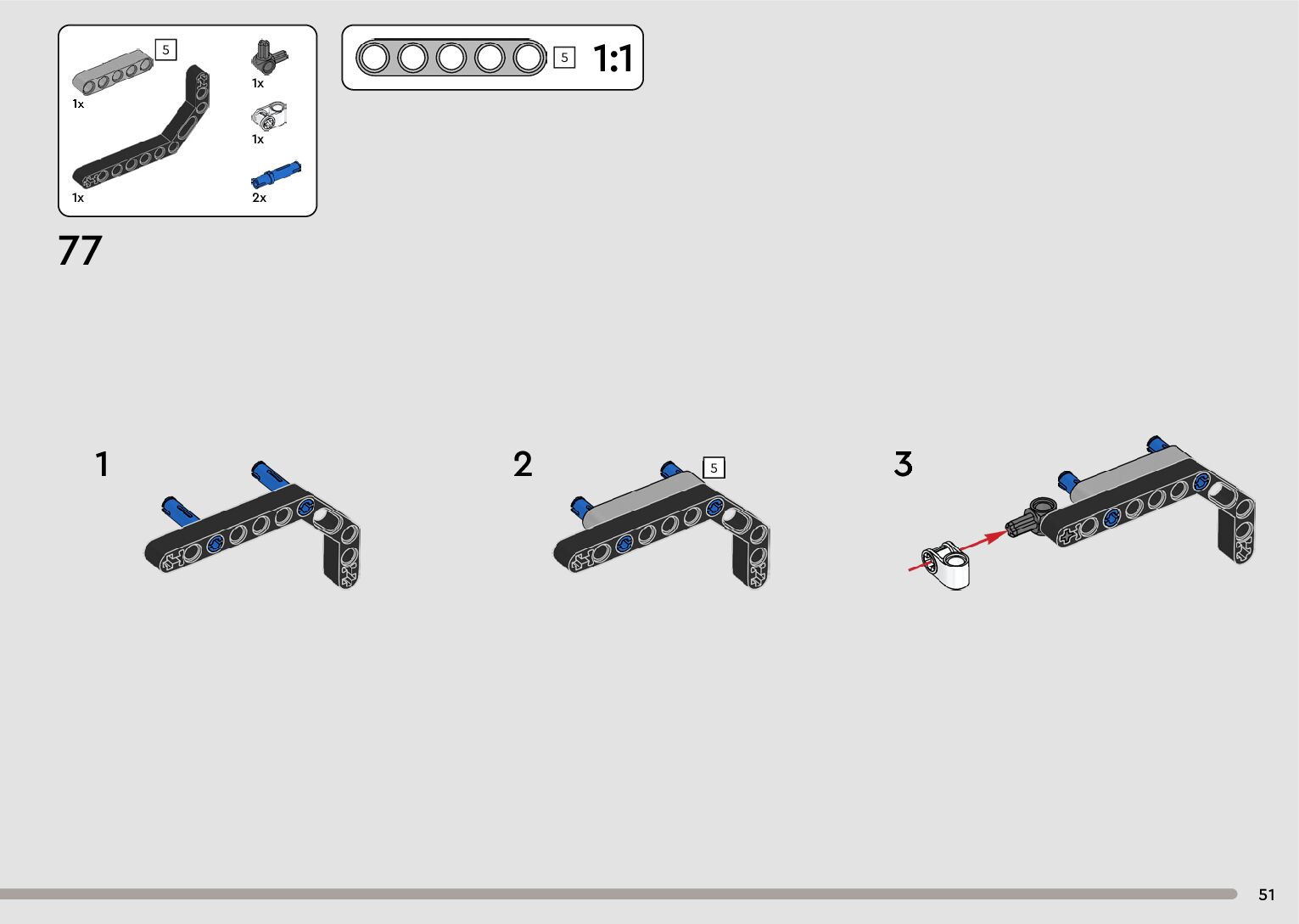 5
1x
1x
1x
1x
2x

5 1:1

77

1

2
5

3

51