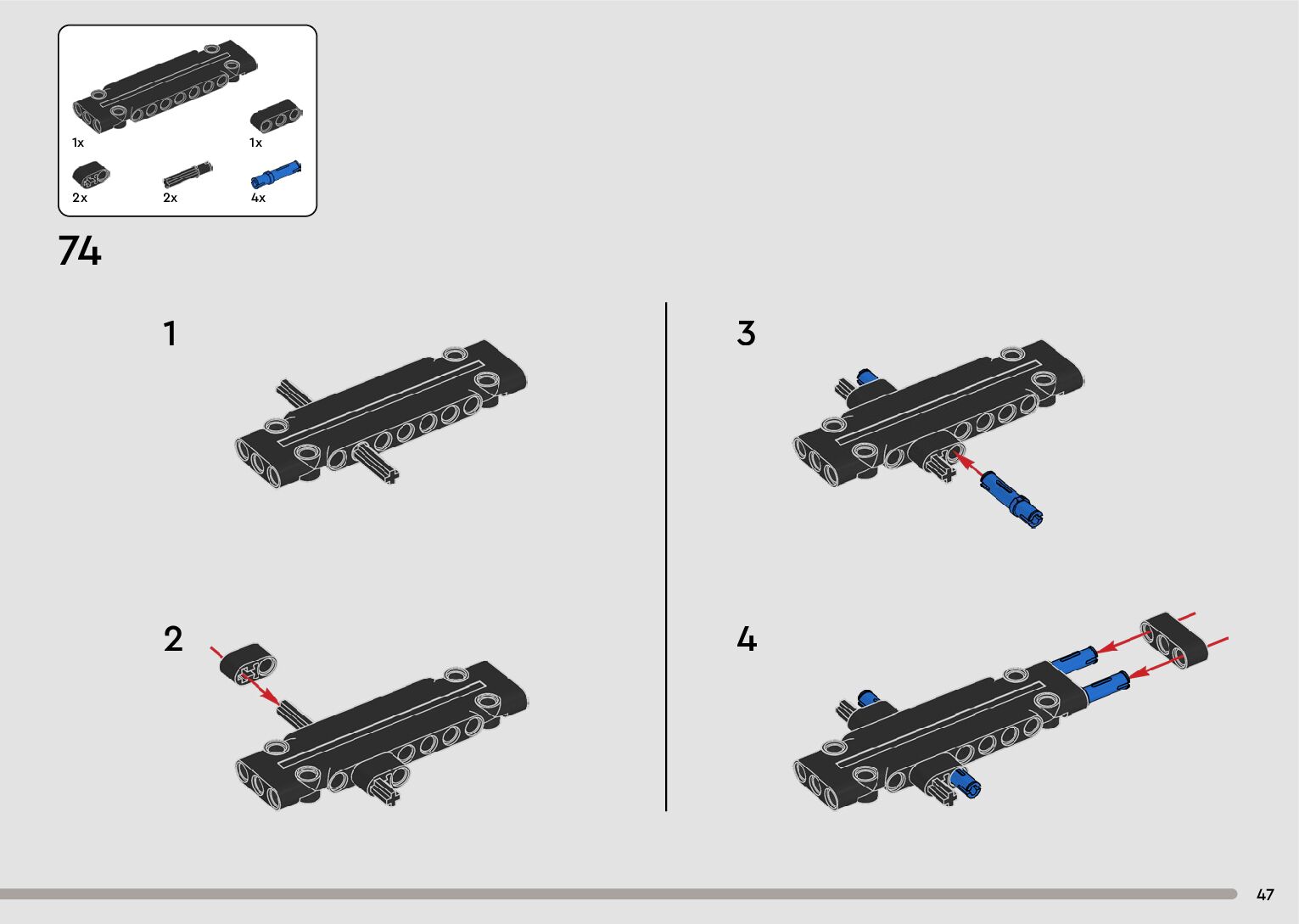 1x
1x
2x
2x
4x

74

1

2

3

4

47