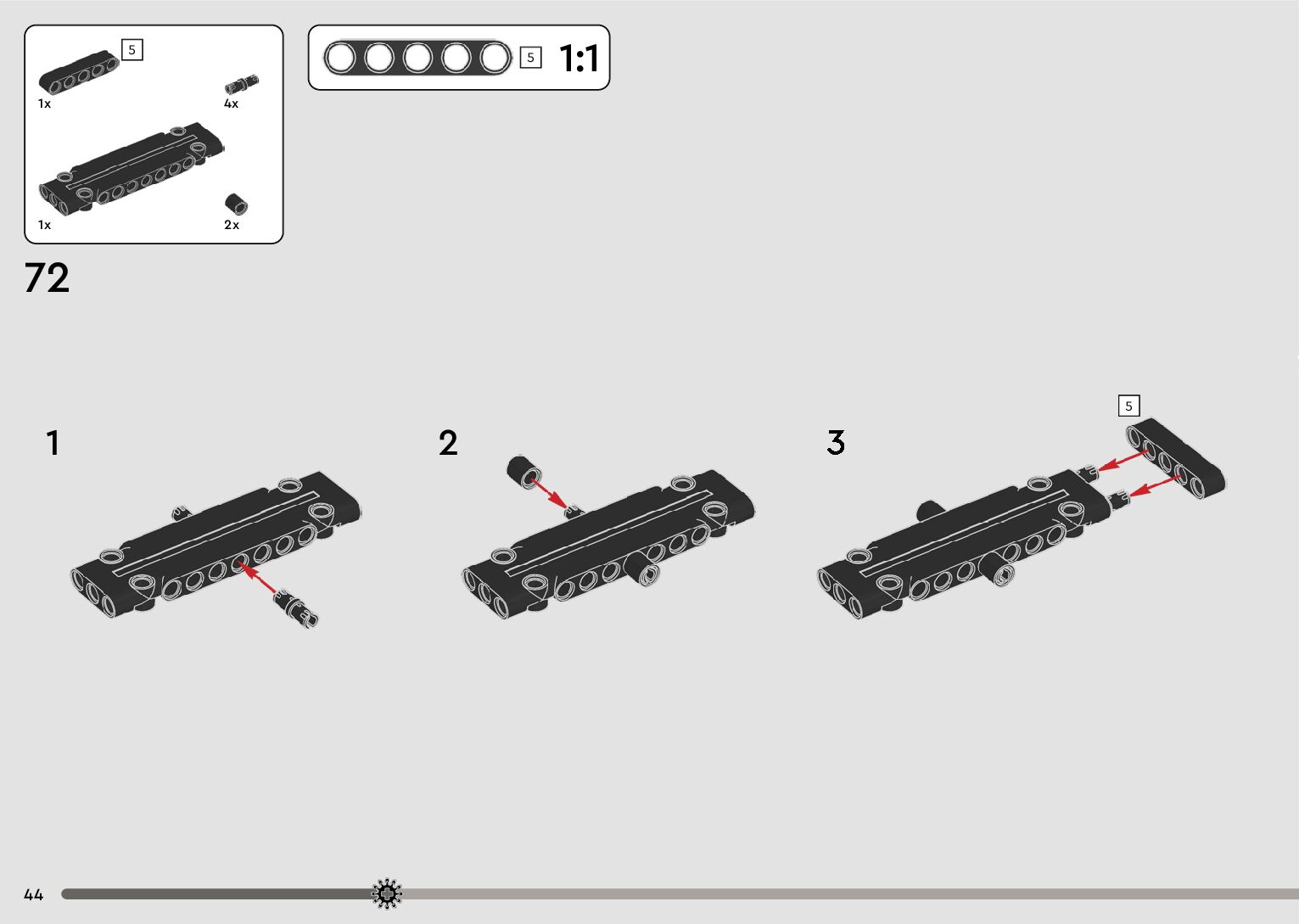 5
1x
4x
1x
2x

5 1:1

72

1

2

3

5

44