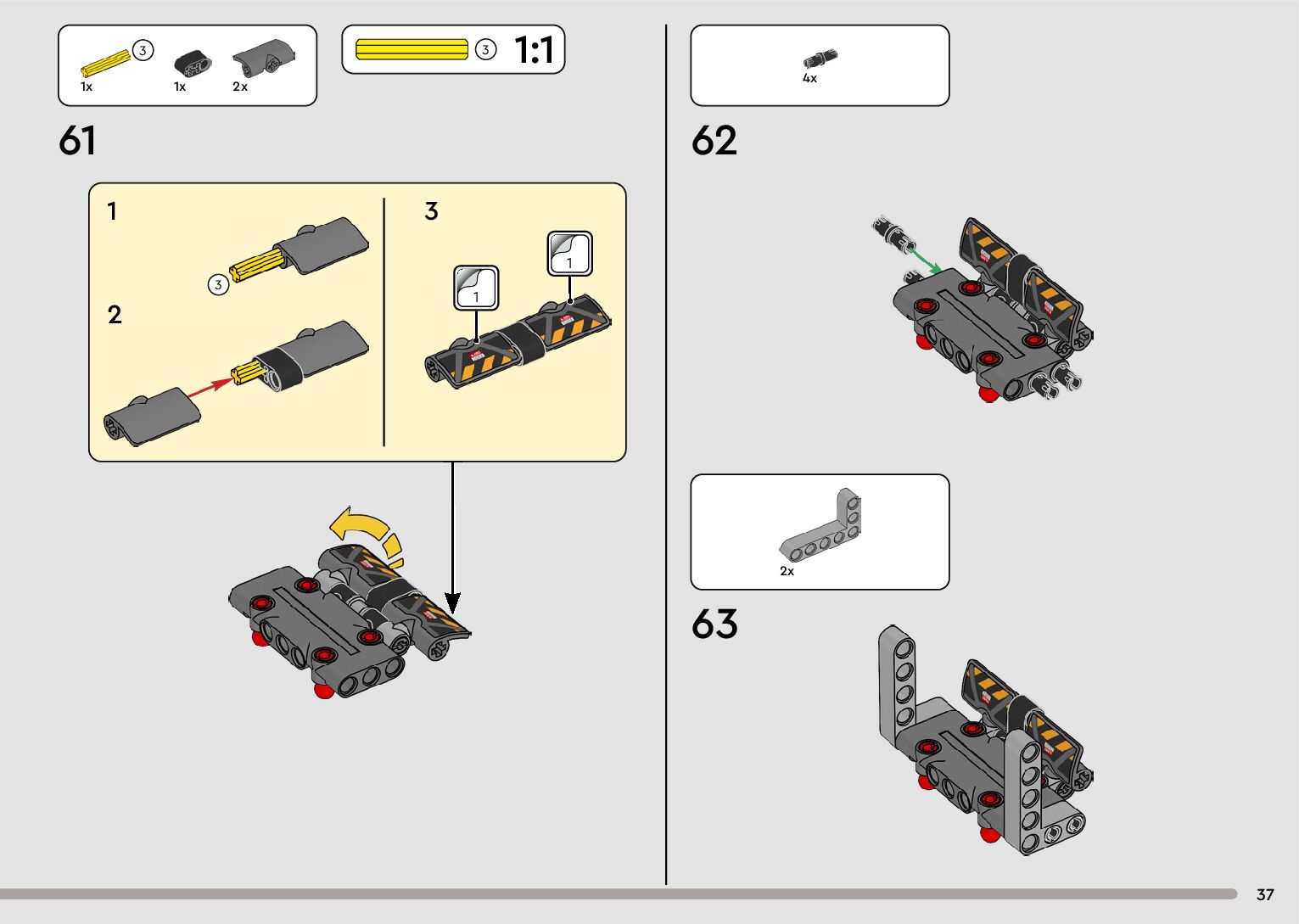 3
1x
1x
2x

3
1:1

61

1

3

2

3

1

1

4x

62

2x

63

37