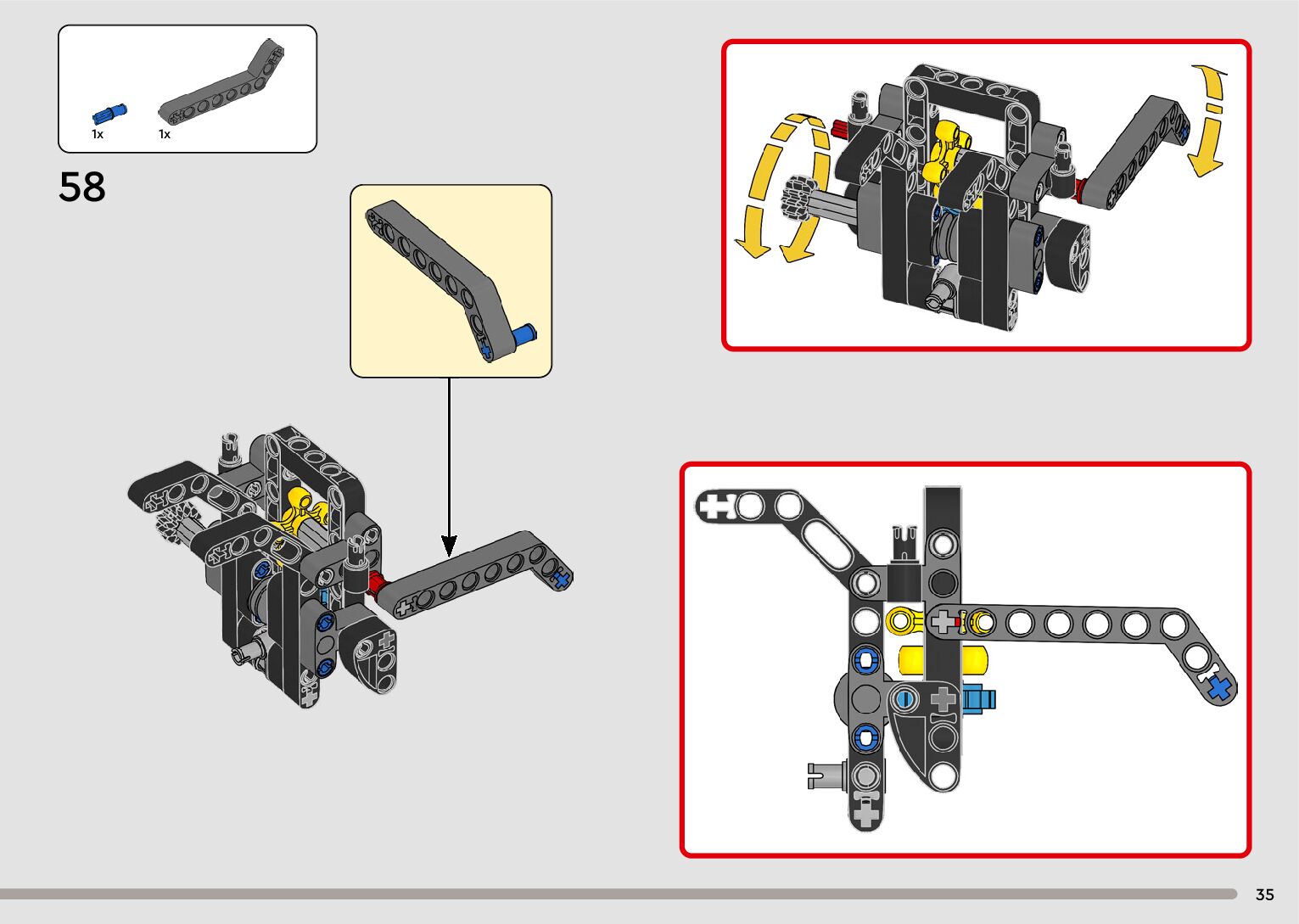 1x
1x

58

35