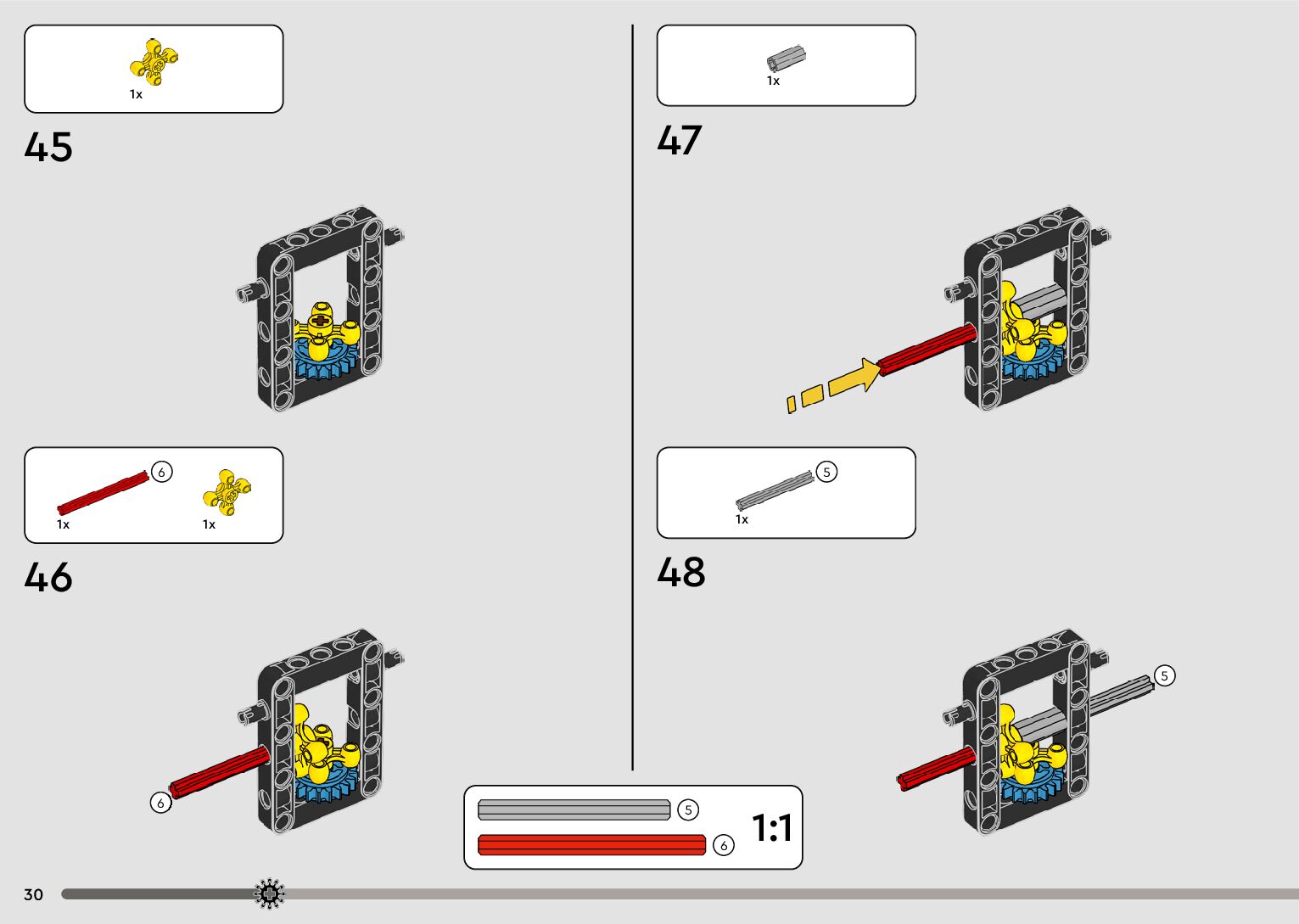 1x

45

6
1x
1x

46

6

1x

47

5
1x

48

5

5
6
1:1

30