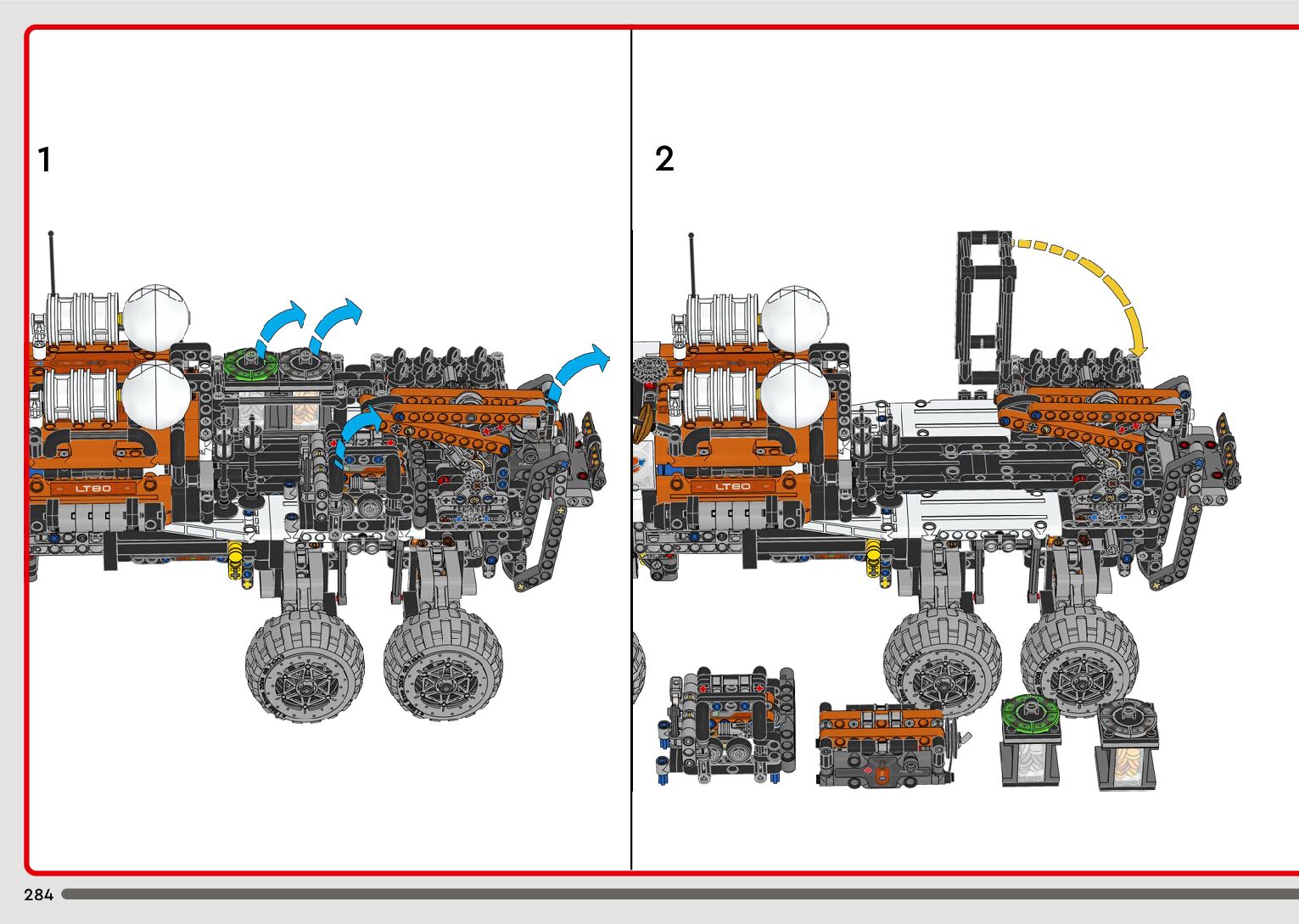 1

LT80

2

LT80

284