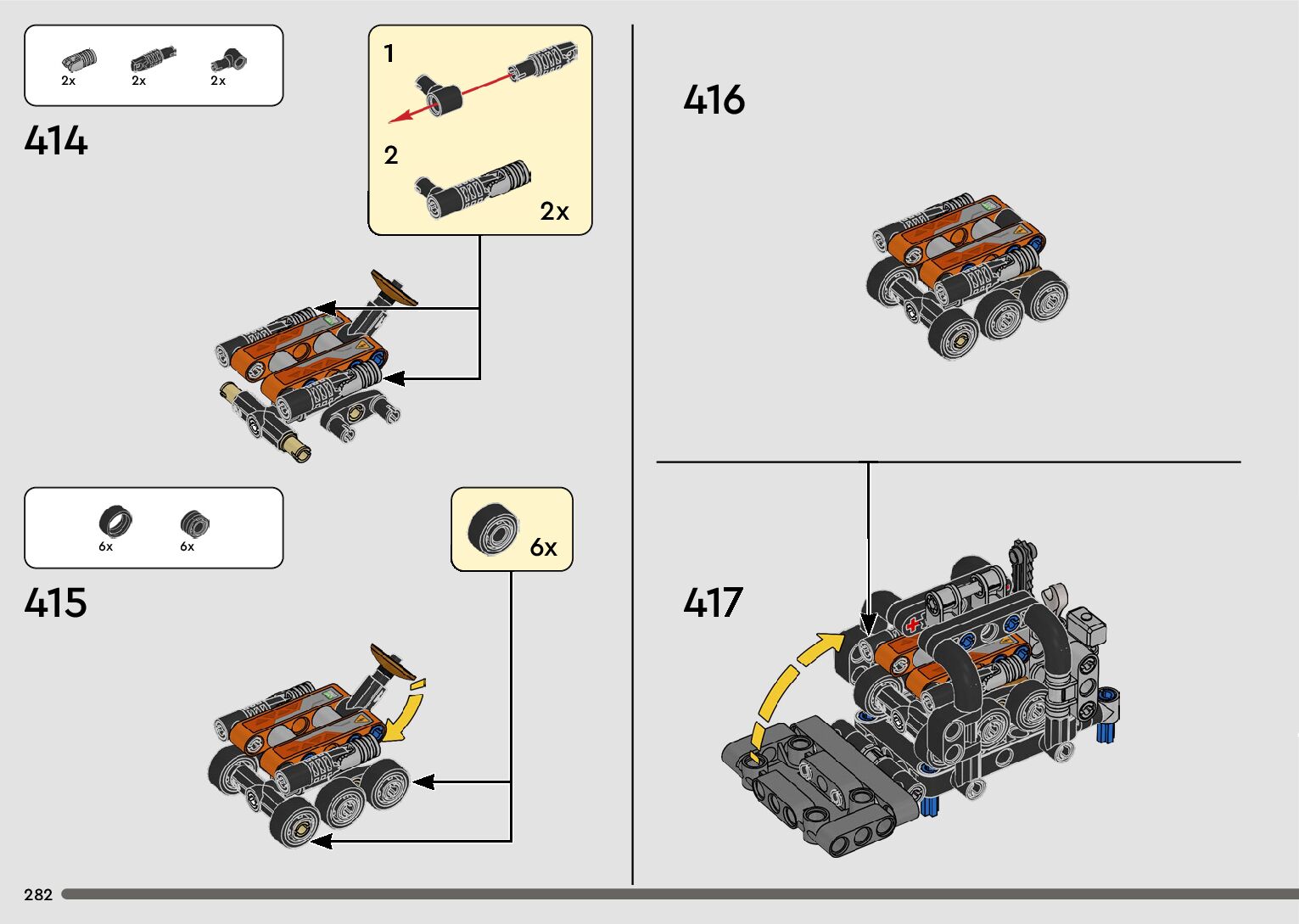 2x 2x 2x

414

1

2

2x

6x 6x

415

6x

416

417

282