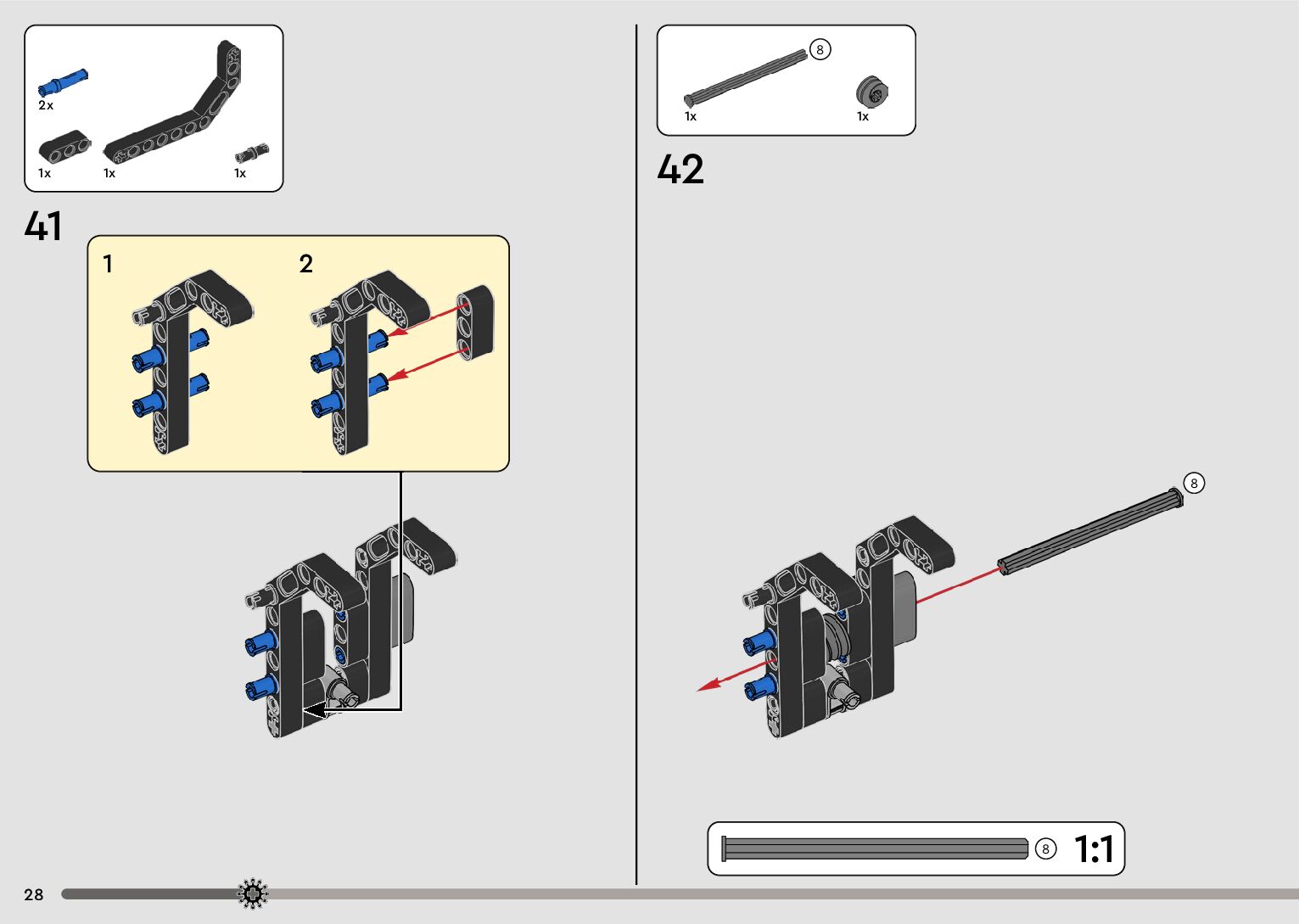 2x

1x 1x 1x

41

1 2

8

1x 1x

42

8

8 1:1

28