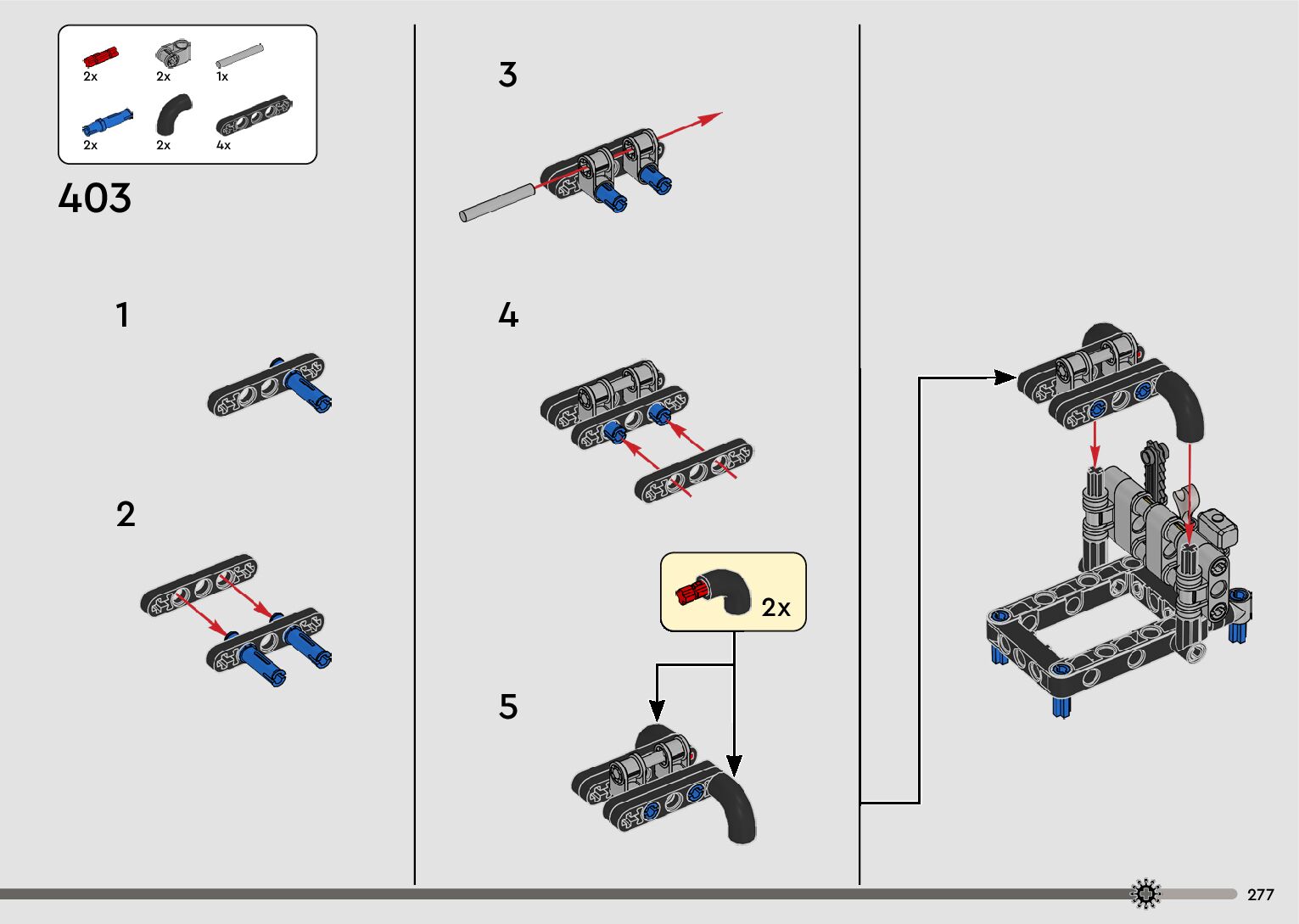 2x
2x
1x
2x
2x
4x

403

1

2

3

4

2x

5

277