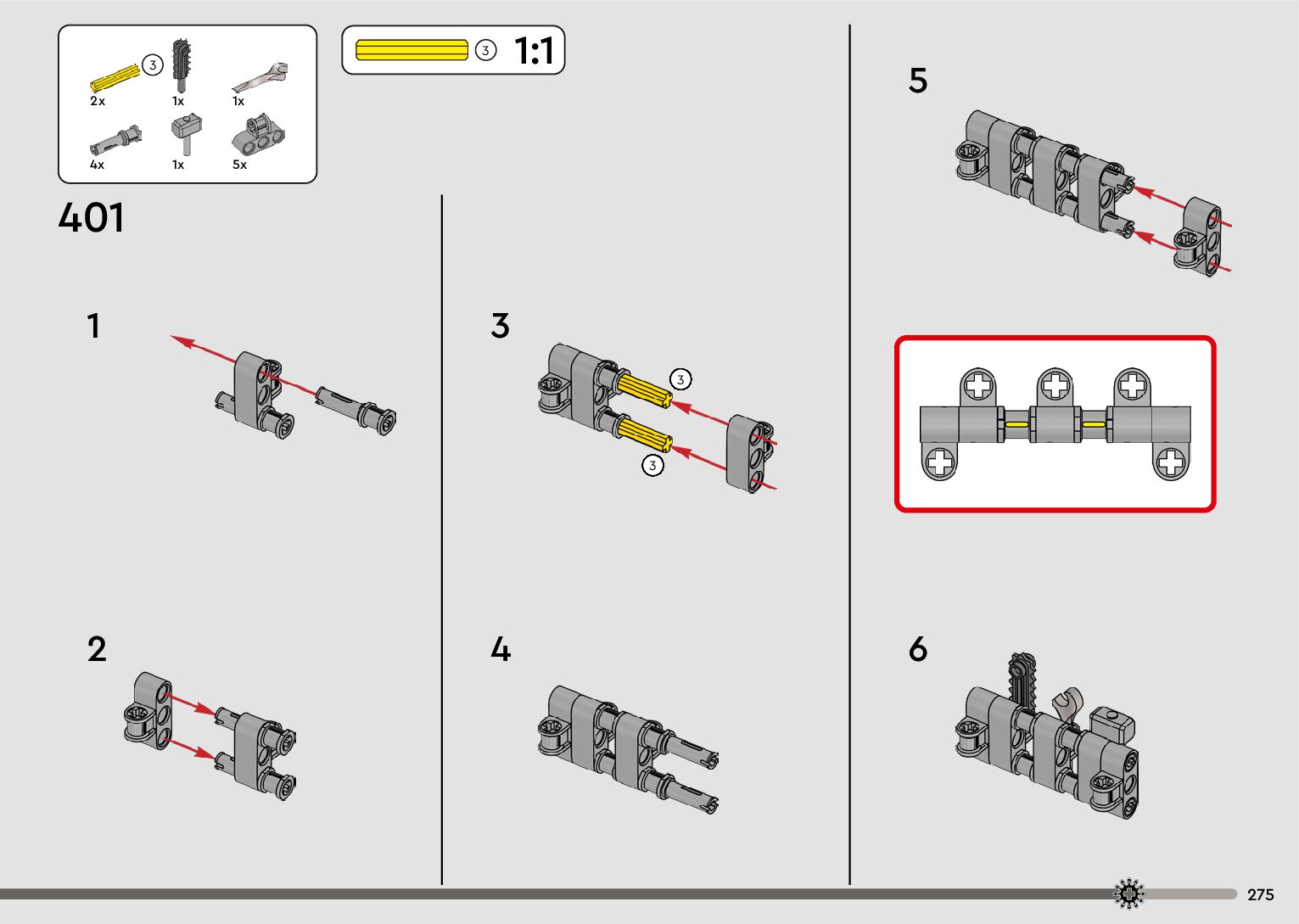 3
2x
1x
1x
4x
1x
5x

3 1:1

401

1

2

3
3
3

4

5

6

275