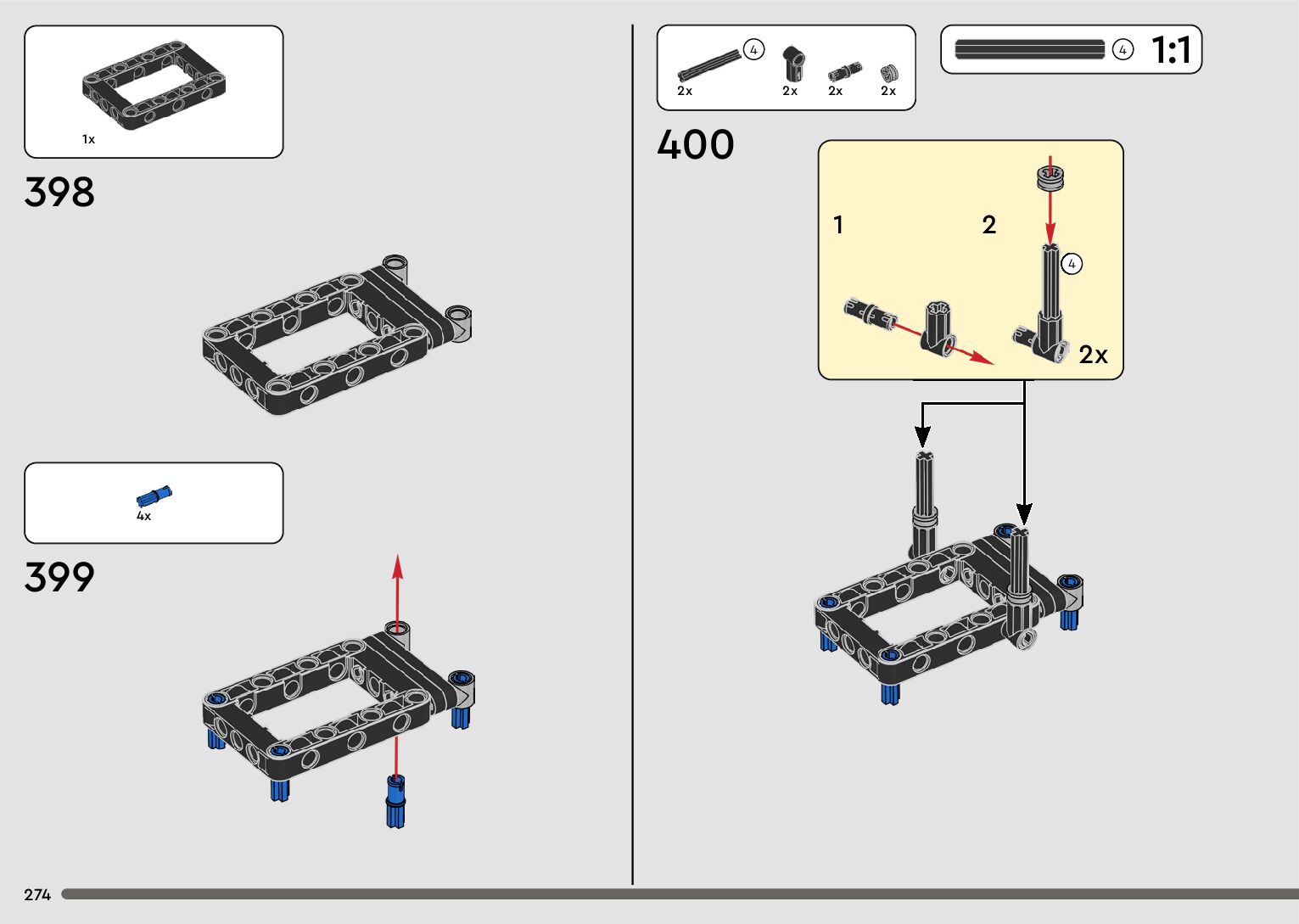 1x

398

4x

399

4
2x
2x
2x
2x

4
1:1

400

1

2

4

2x

274