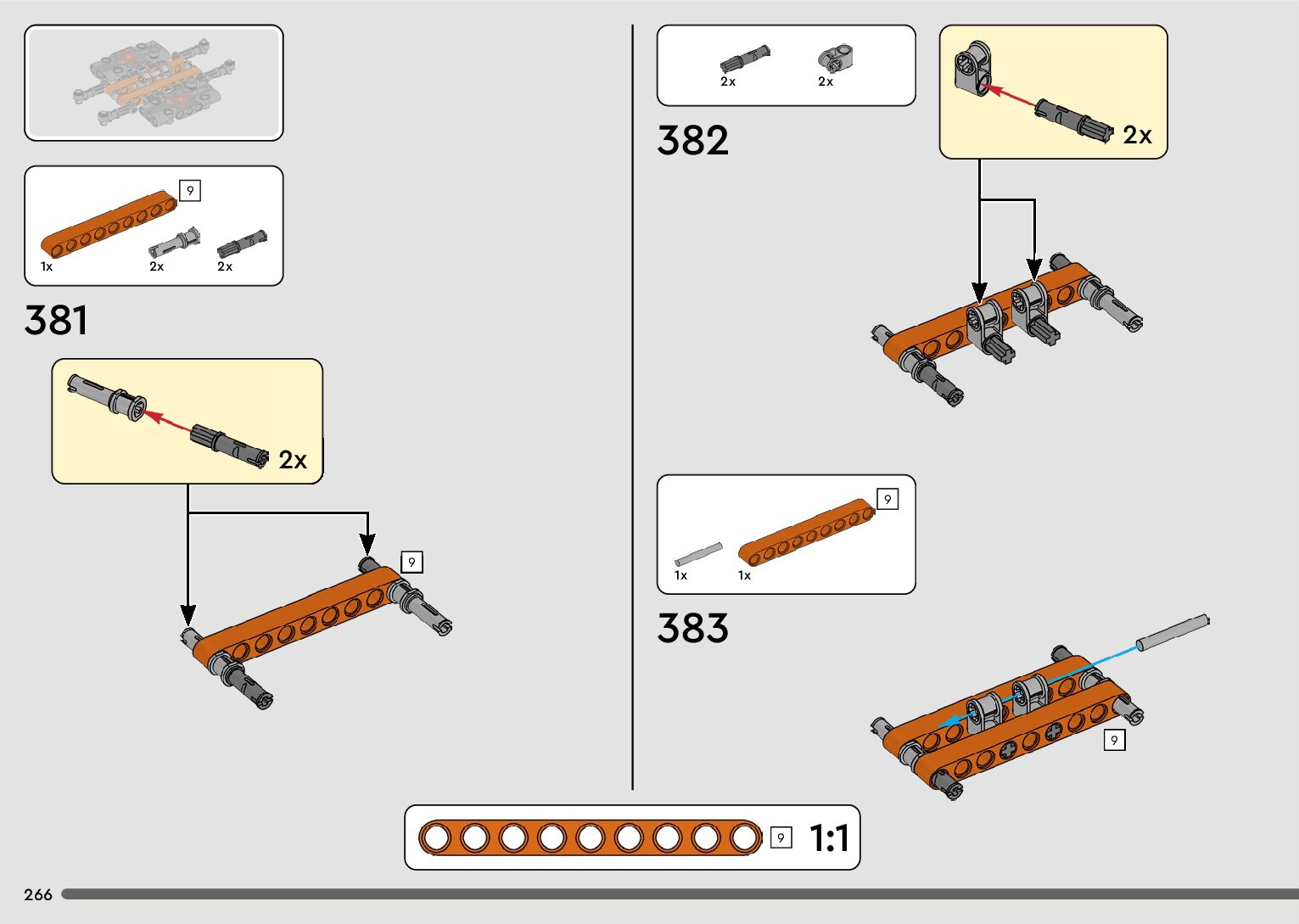 9

1x 2x 2x

381

2x

9

2x 2x

382

2x

9

1x 1x

383

9

9 1:1

266