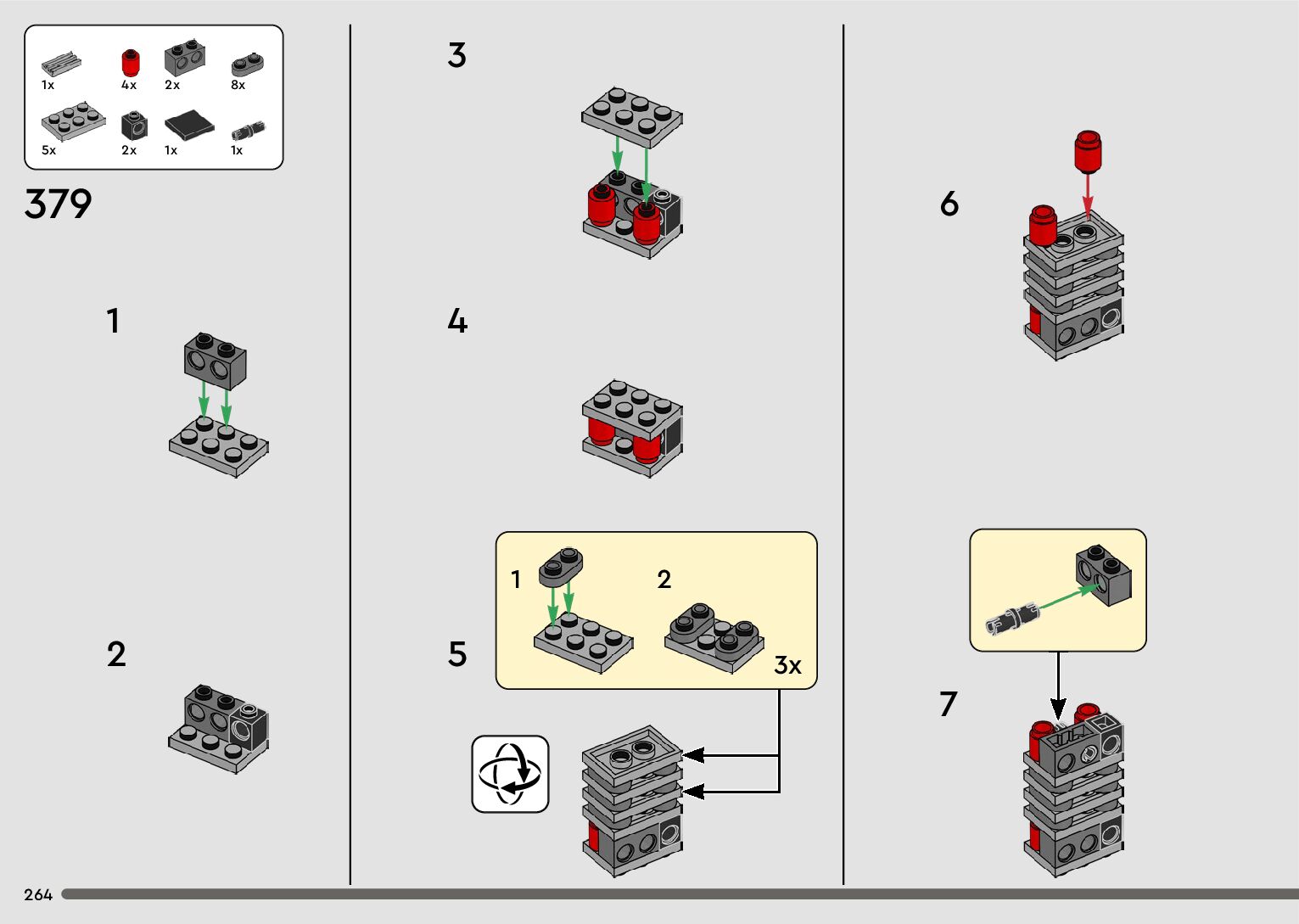 1x 4x 2x 8x
5x 2x 1x 1x

379

1

2

3

4

5

1

2

3x

6

7

264