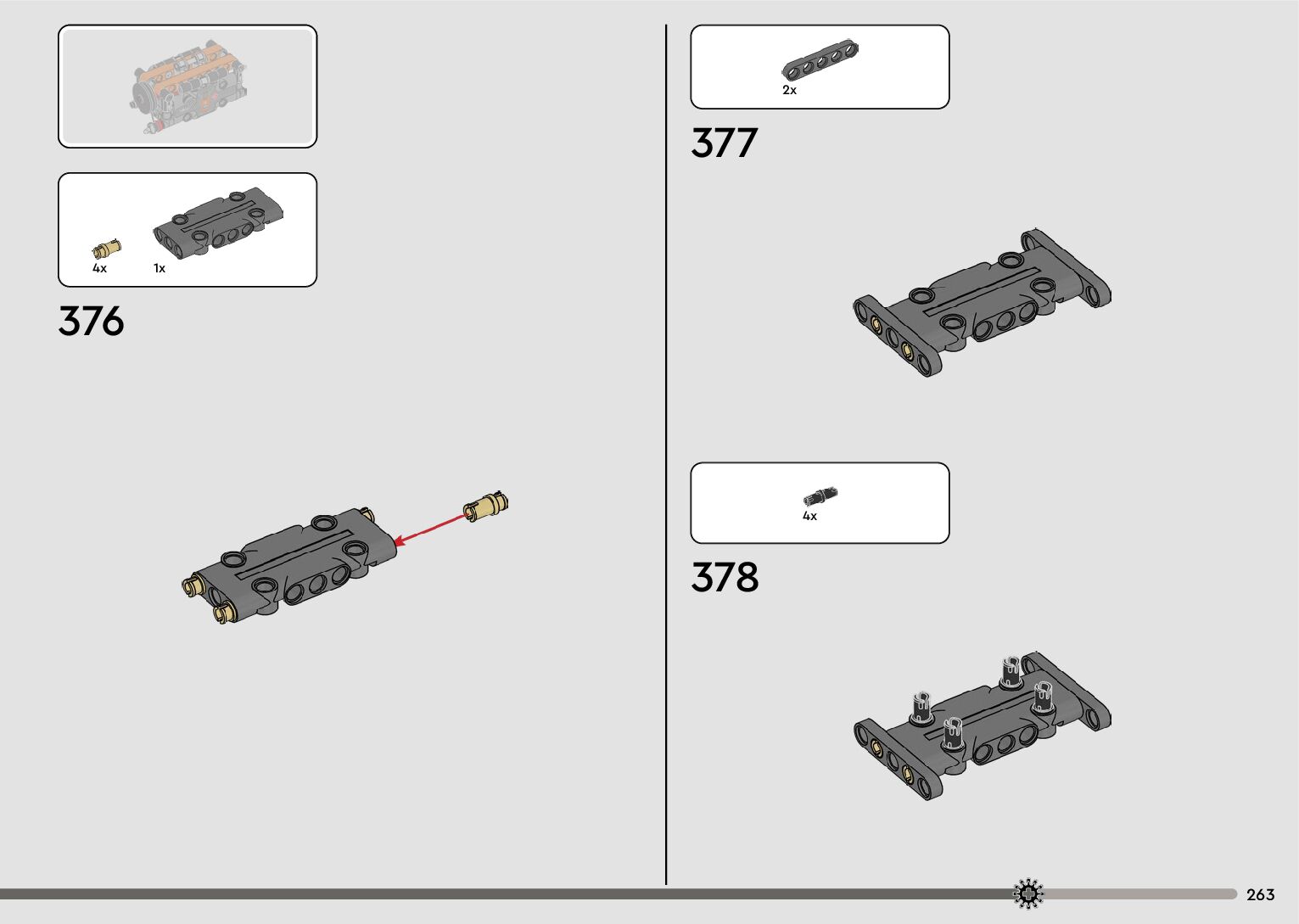 4x
1x

376

2x

377

4x

378

263