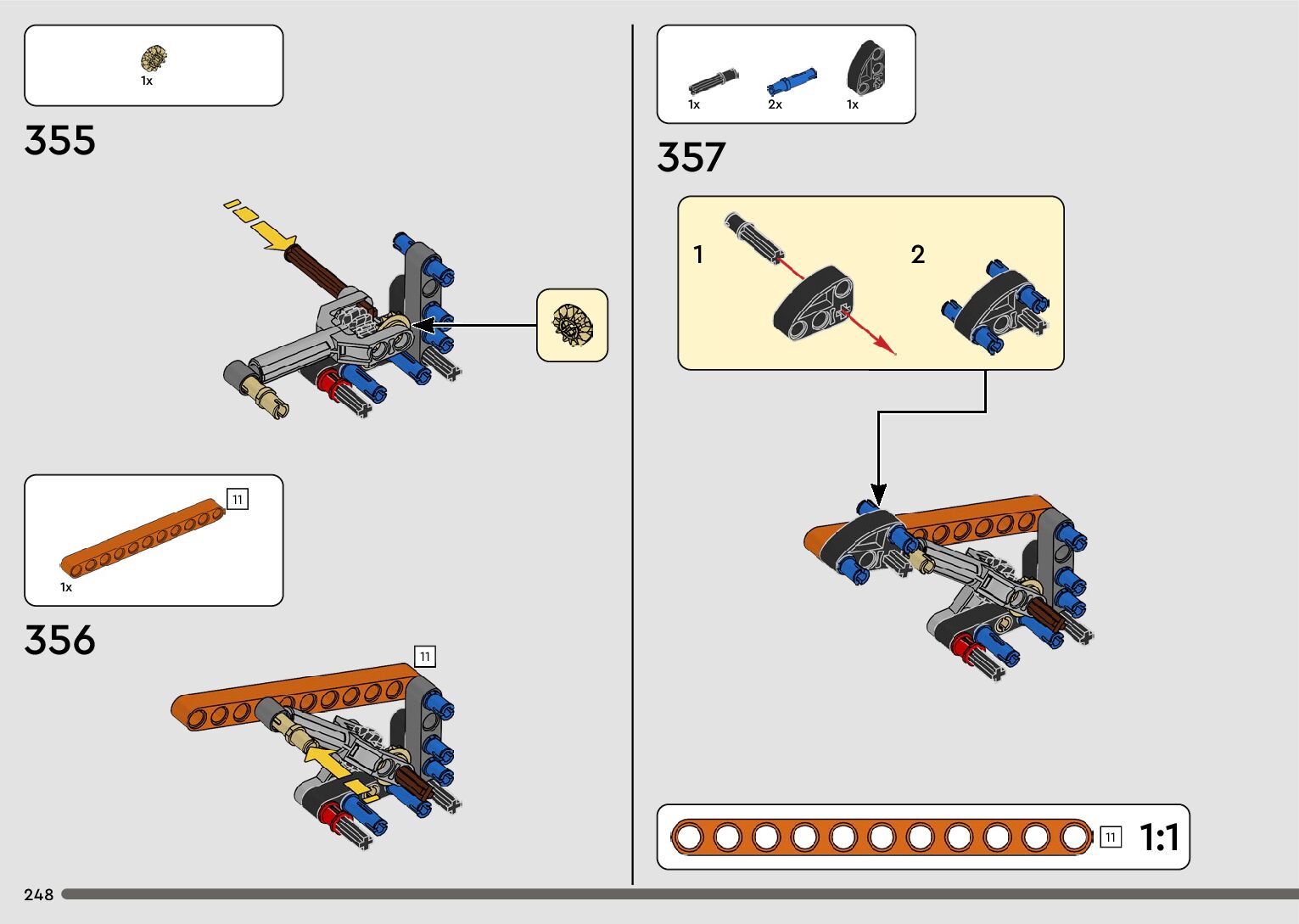 1x

355

11

1x

356

11

1x 2x 1x

357

1

2

11 1:1

248