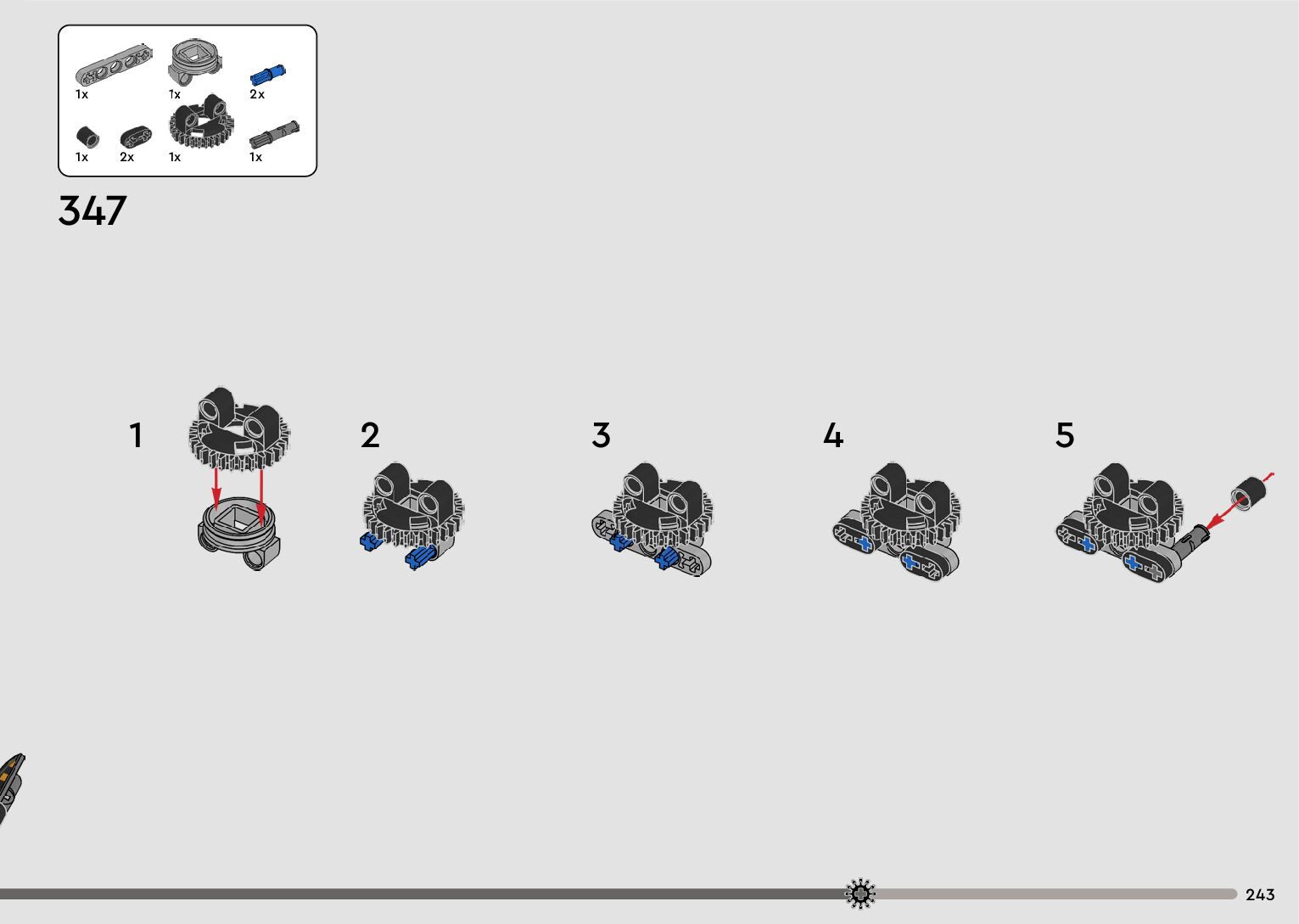 1x
1x
2x
1x
2x
1x
1x

347

1

2

3

4

5

243