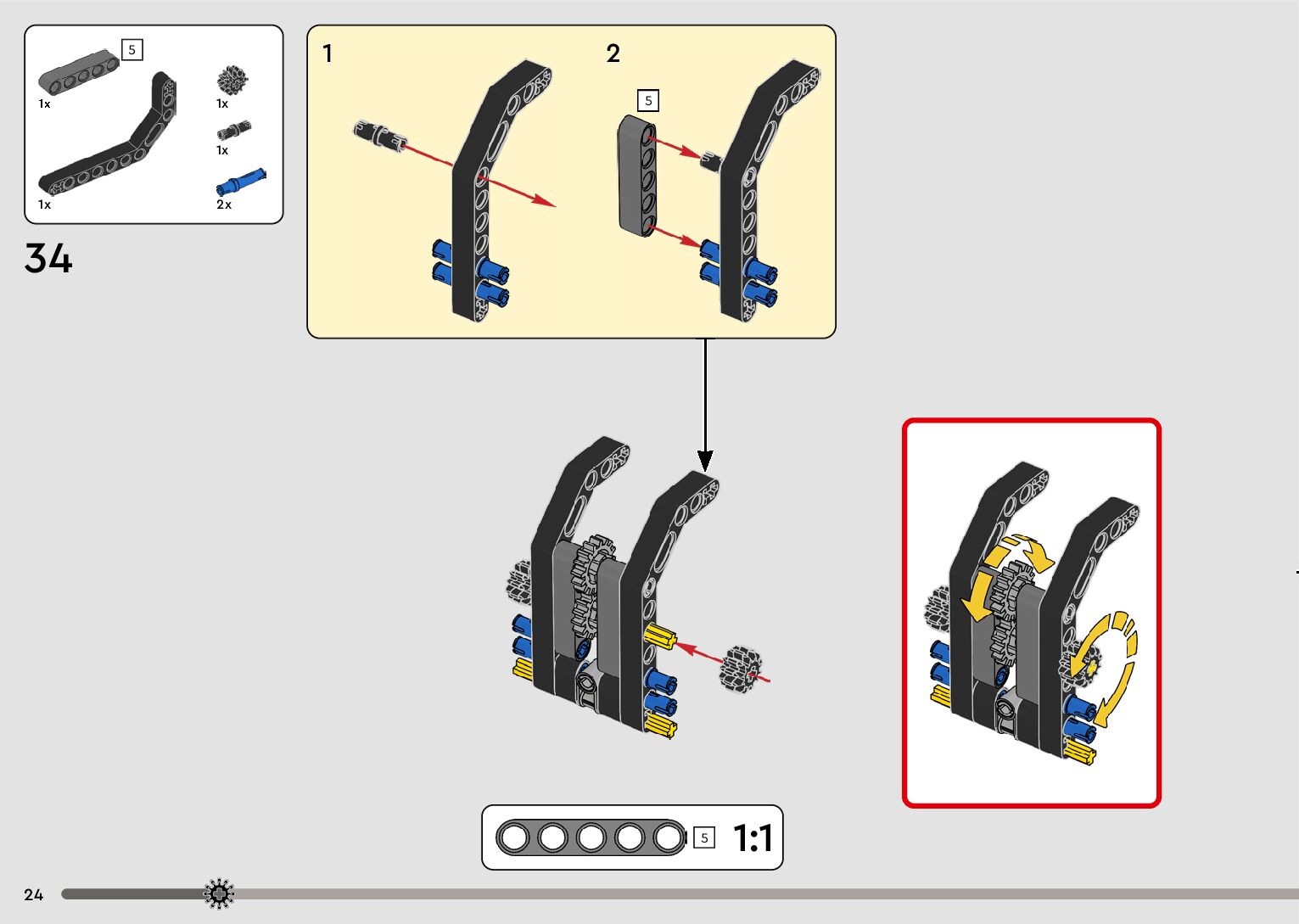 5
1x
1x
1x
1x
2x
34
1
2
5
5
1:1
24