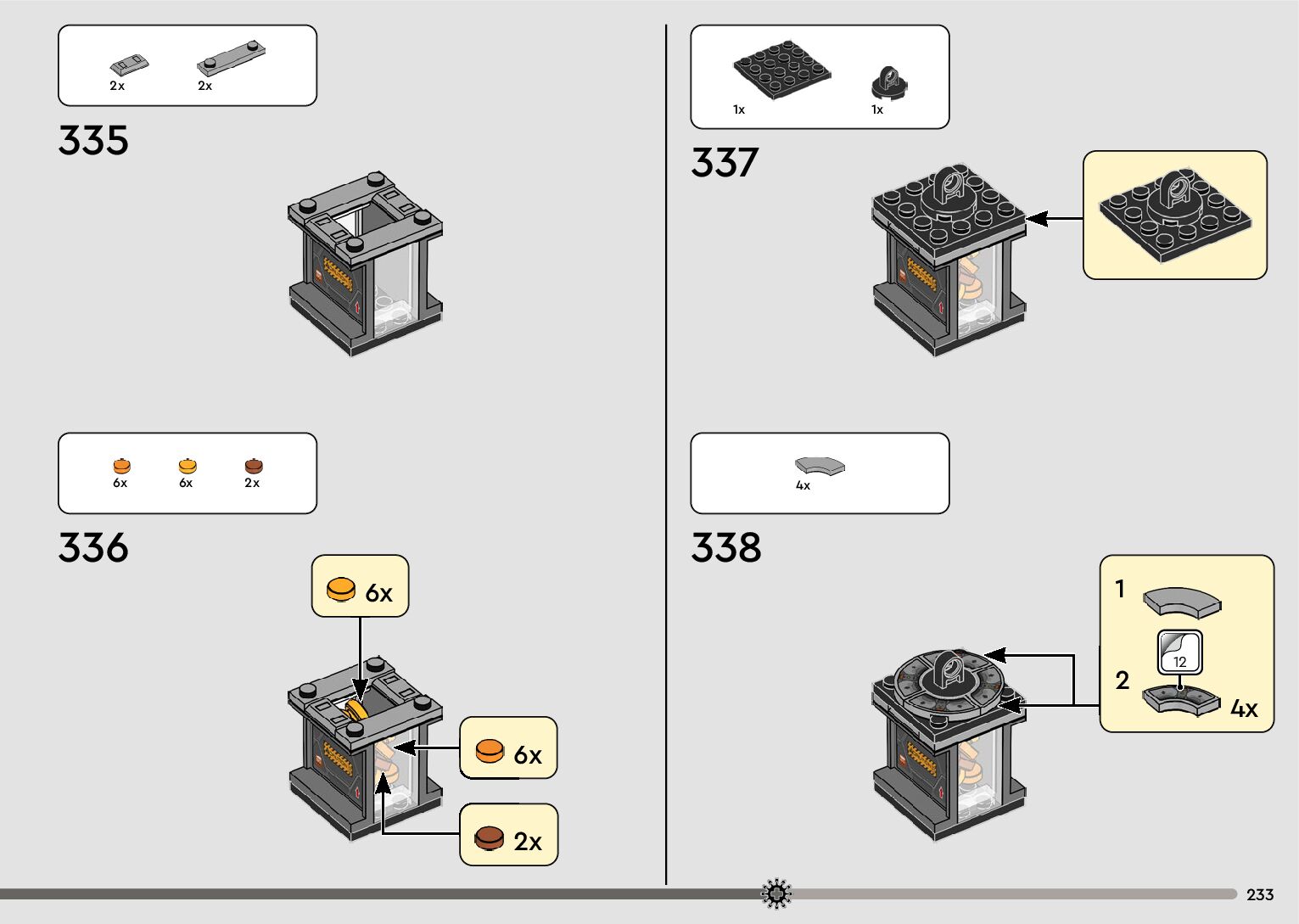 2x 2x

335

6x 6x 2x

336

6x

6x

2x

1x 1x

337

4x

338

1

12

2

4x

233