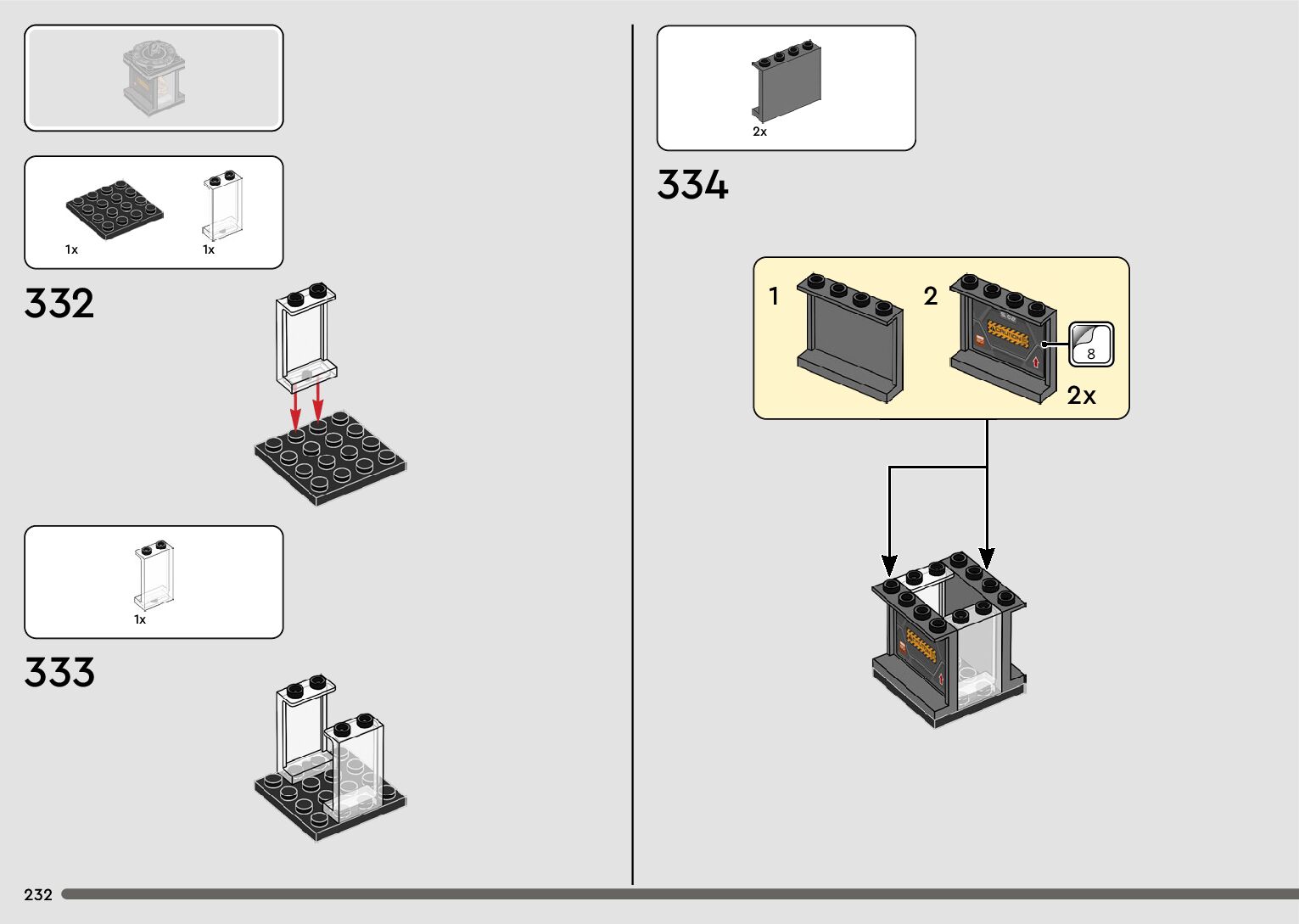 1x

1x

332

1x

333

2x

334

1

2

8

2x

232