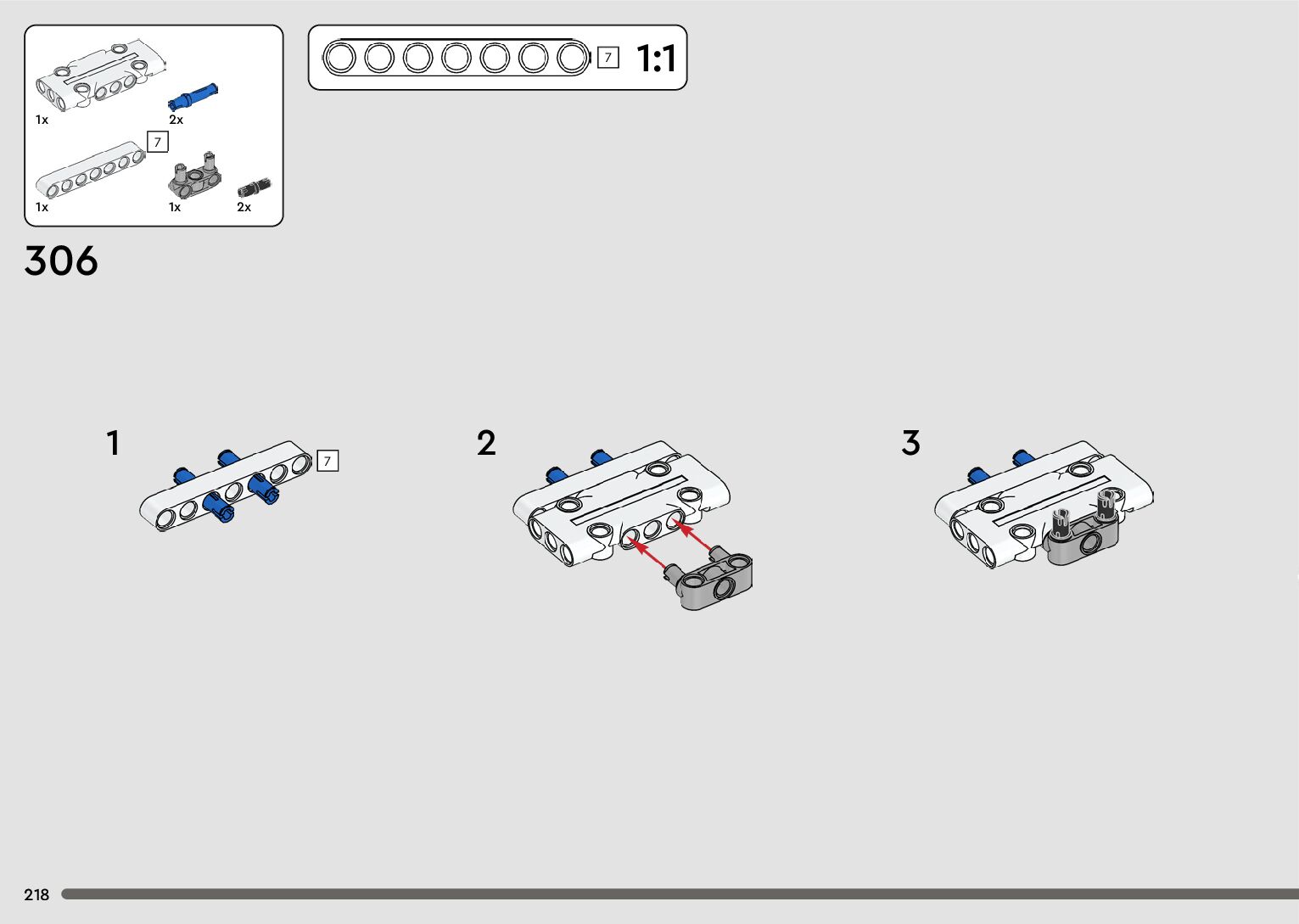 1x
2x
7
1x
1x
2x

7
1:1

306

1
7

2

3

218