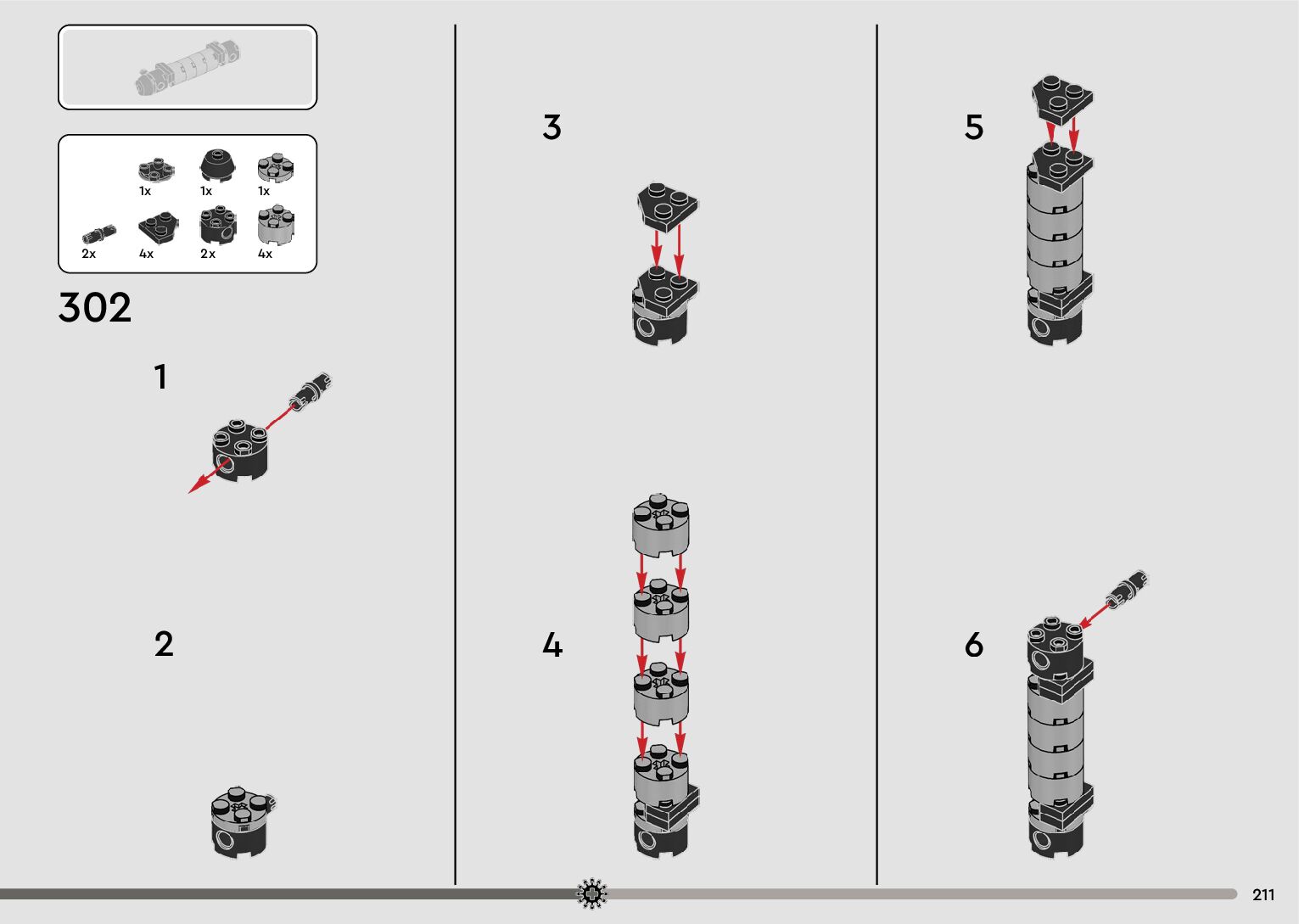 1x 1x 1x
2x 4x 2x 4x

302

1

2

3

4

5

6

211