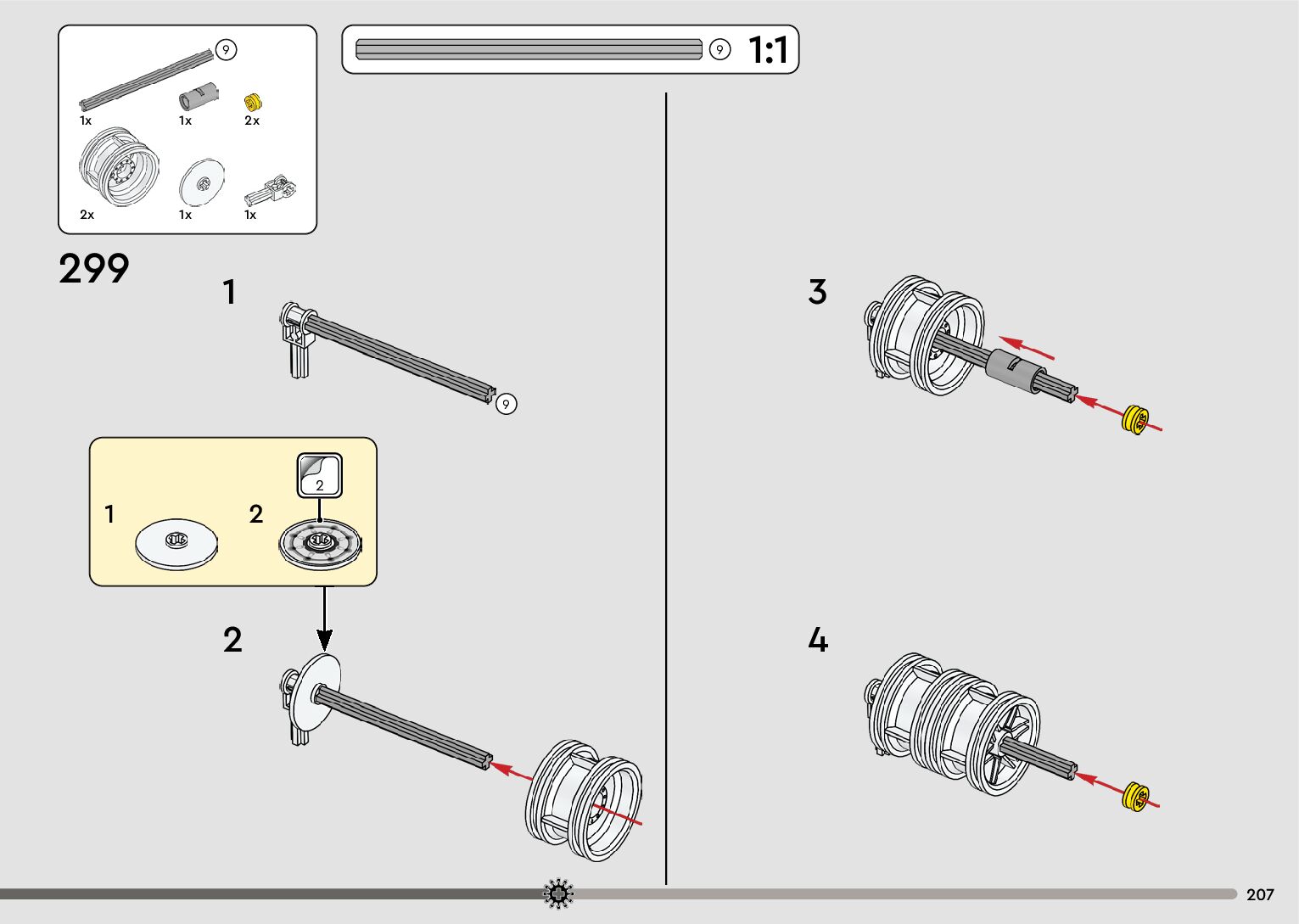 9
1x
1x
2x
2x
1x
1x

9 1:1

299

1

9

1
2
2

2

3

4

207