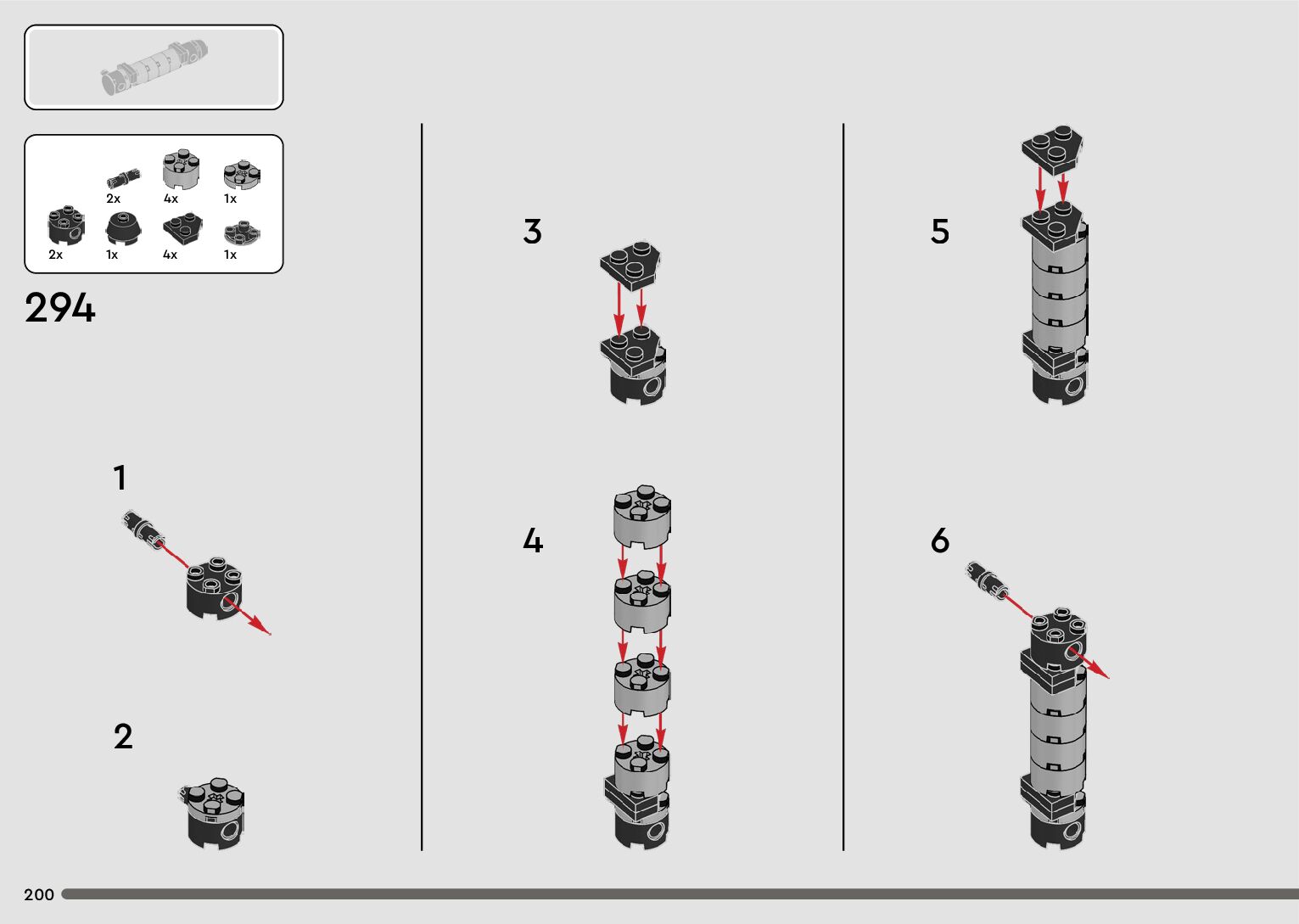 2x
4x
1x
2x
1x
4x
1x

294

1

2

3

4

5

6

200