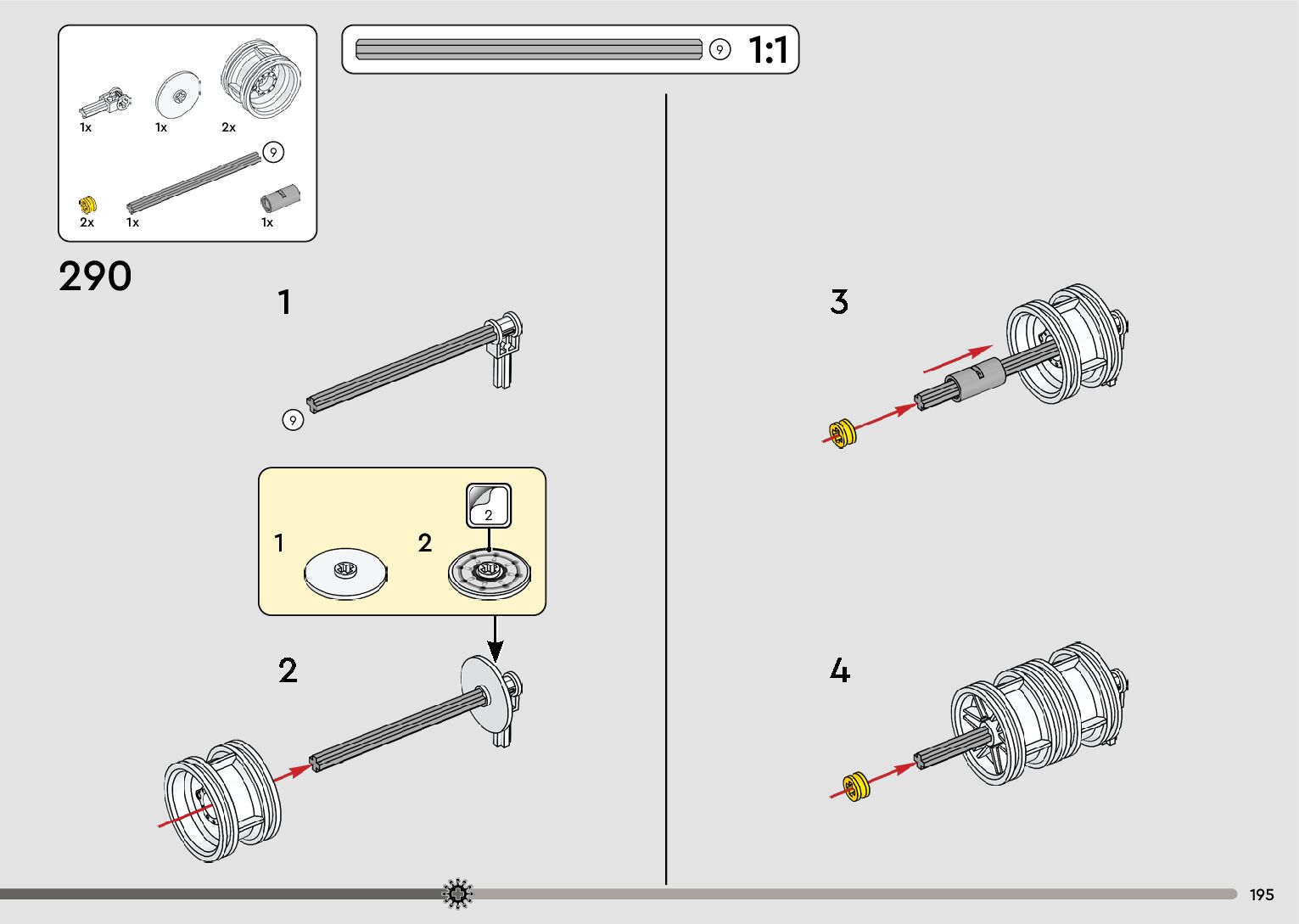 1x 1x 2x

9

2x 1x 1x

9 1:1

290

1

9

1 2

2

2

3

4

195