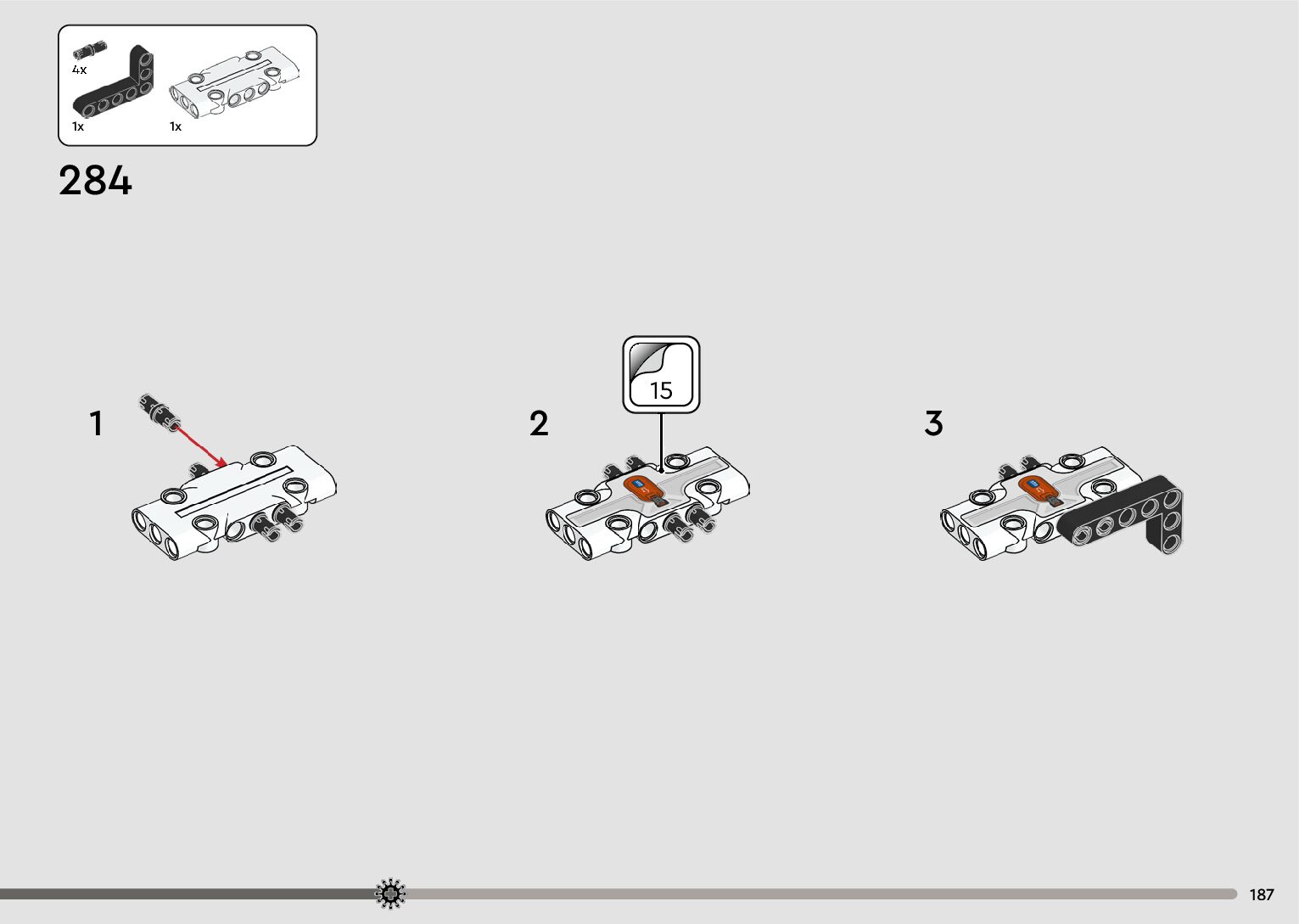 4x

1x

1x

284

1

2

15

3

187