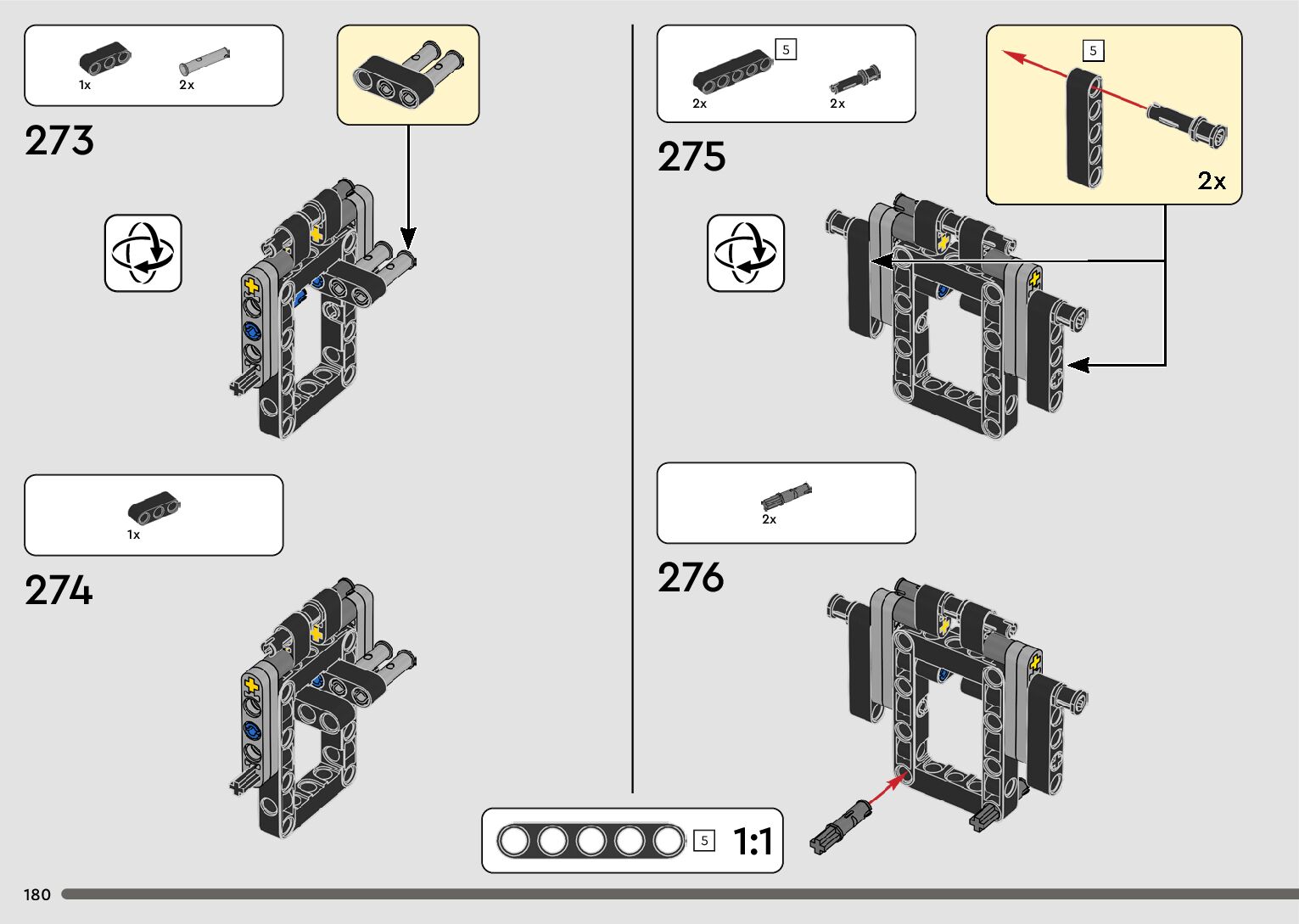 1x
2x

273

1x

274

5
2x
2x

275

5
2x

2x

276

5
1:1

180