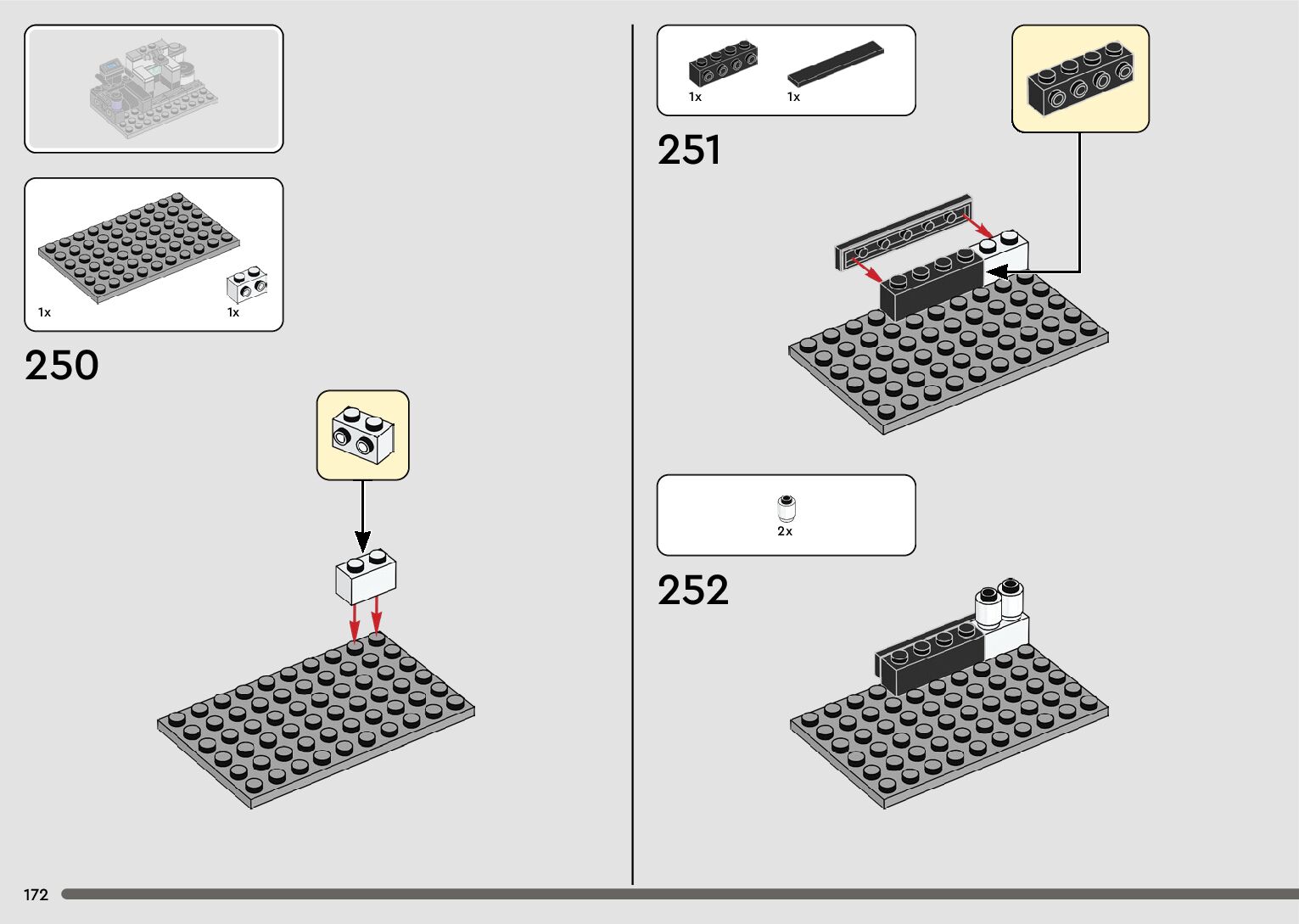 1x
1x

250

1x
1x

251

2x

252

172