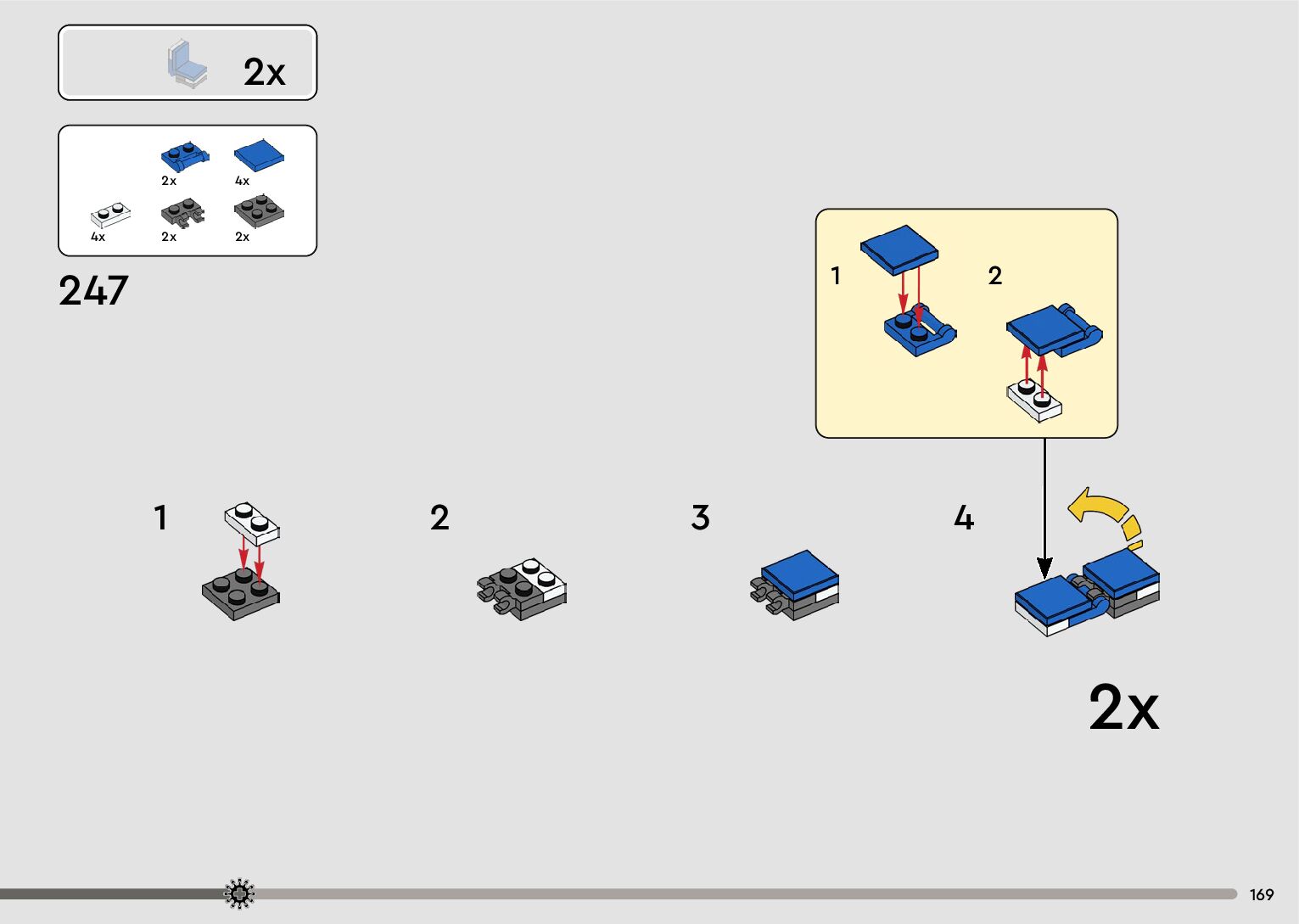 2x

2x
4x
4x
2x
2x

247

1
2

1
2
3
4

2x

169